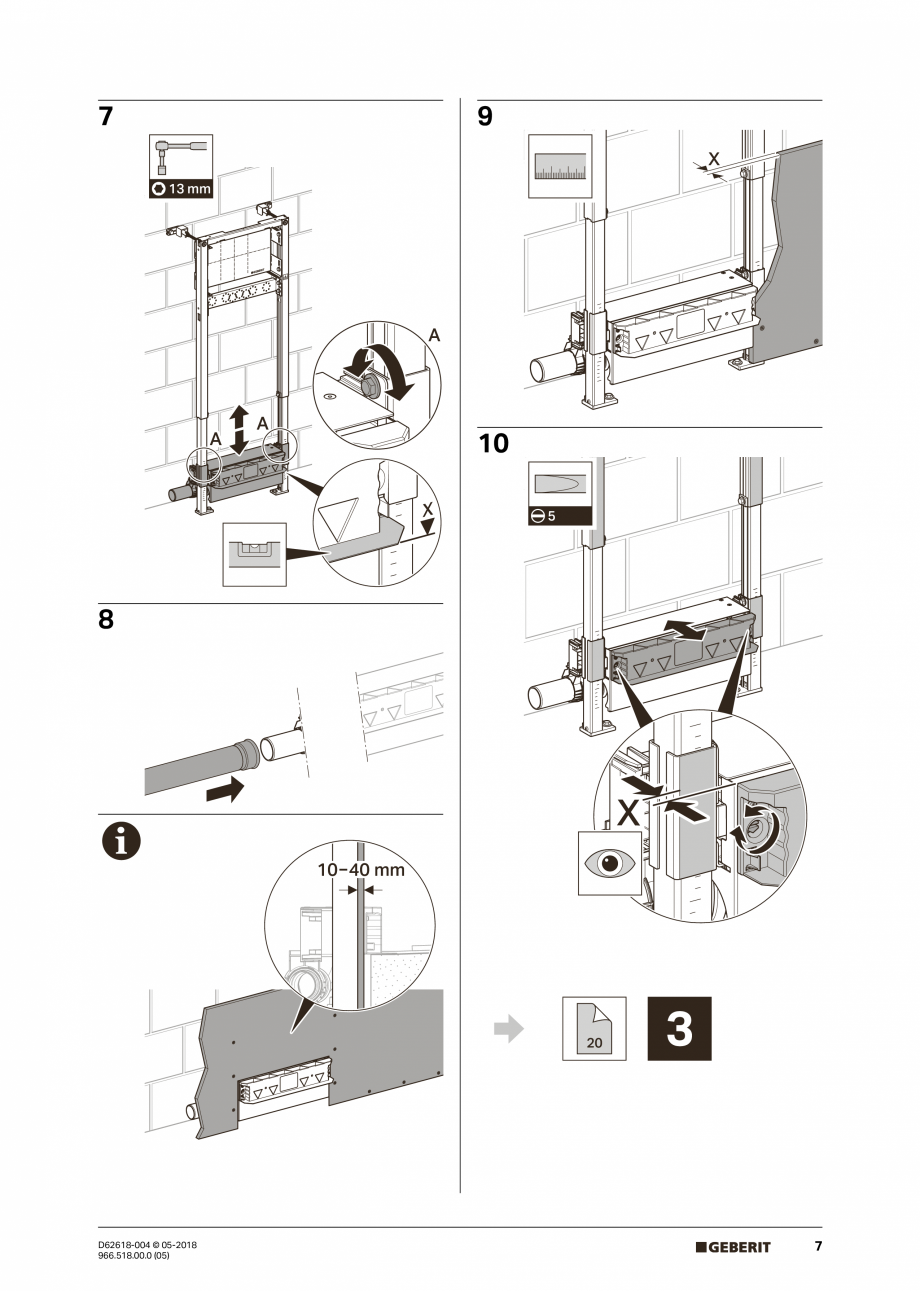 7

13 mm

A

A

A

X

8

10–40 mm

9

X

10

5

X

20

3

D62618-004 © 05-2018
966.518.00.0 (05)

GEBERIT

7