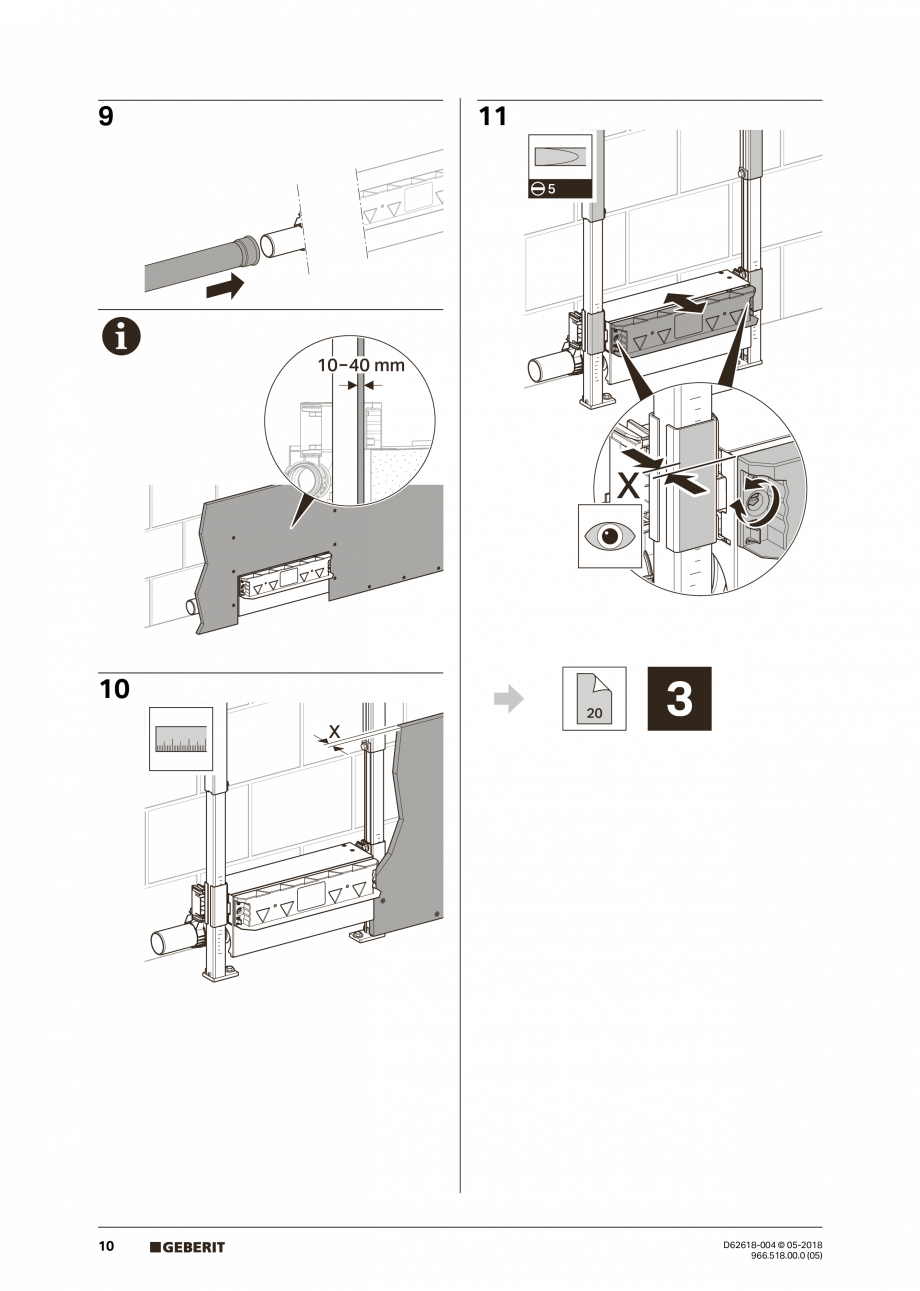 9

10–40 mm

10

X

11

5

X

20

3

10 GEBERIT

D62618-004 © 05-2018
966.518.00.0 (05)