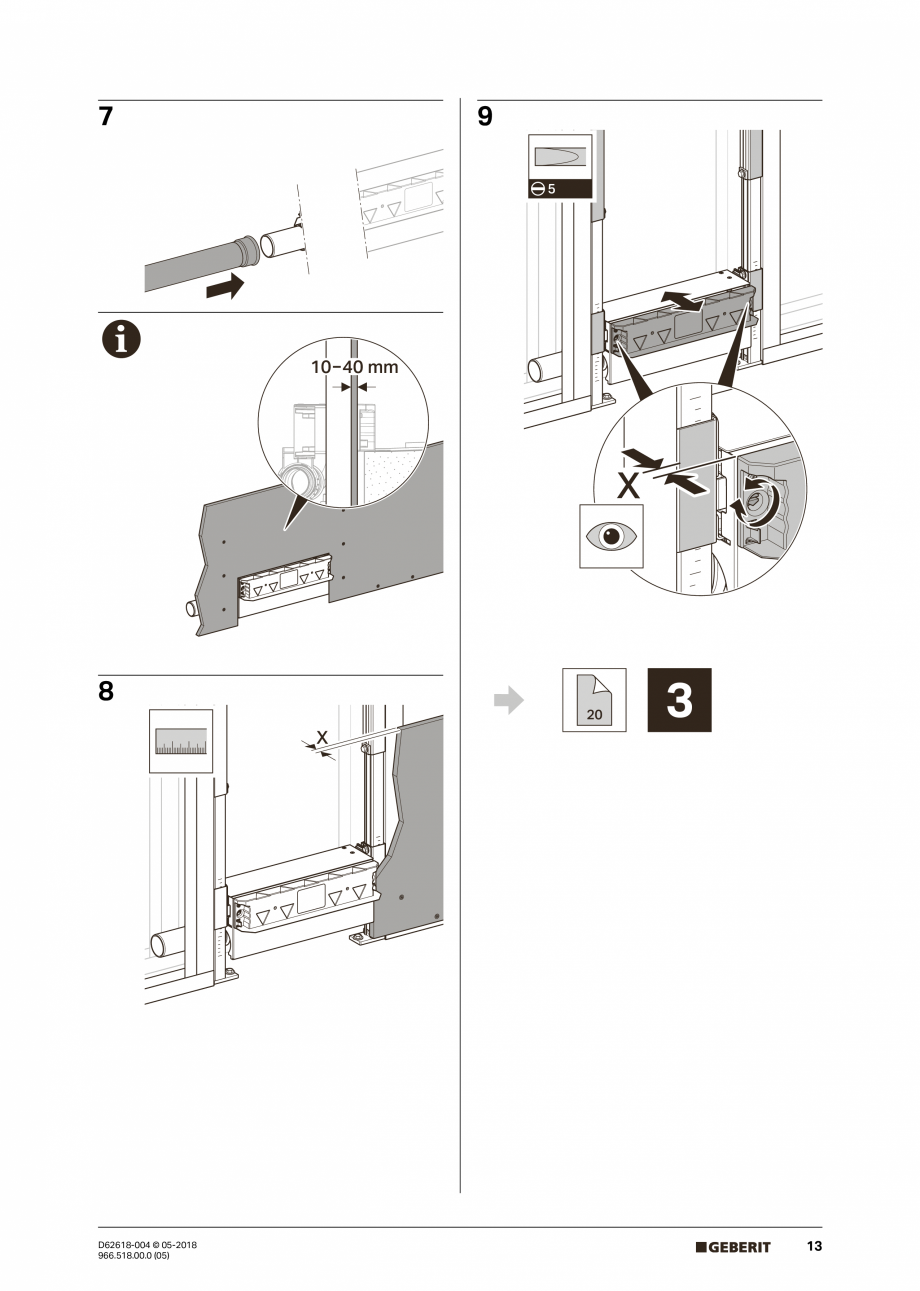 7

10–40 mm

8

X

9

5

X

20

3

D62618-004 © 05-2018
966.518.00.0 (05)

GEBERIT

13