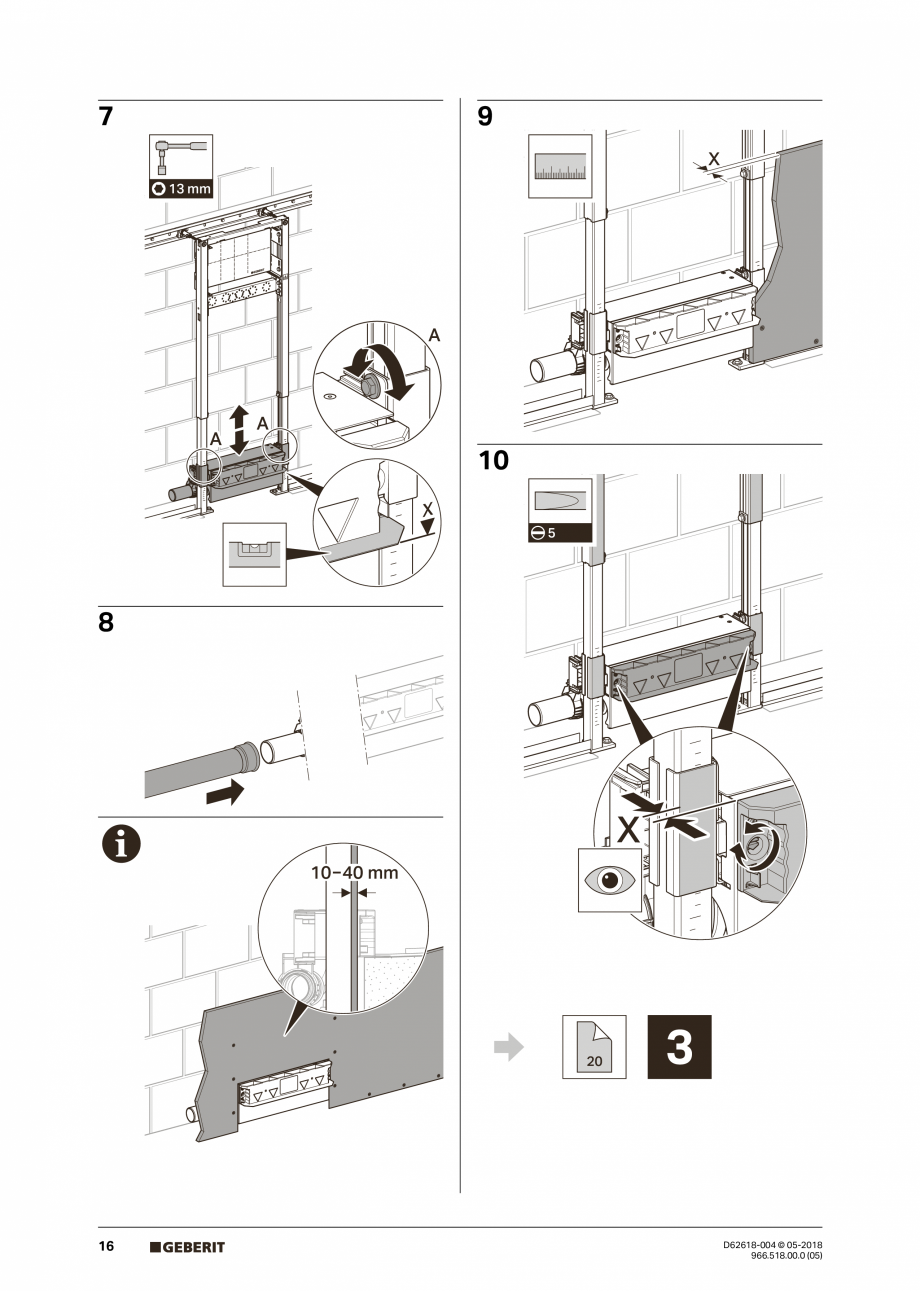 7

13 mm

A

A

A

X

8

10–40 mm

9

X

10

5

X

20

3

16 GEBERIT

D62618-004 © 05-2018
966.518.00.0 (05)