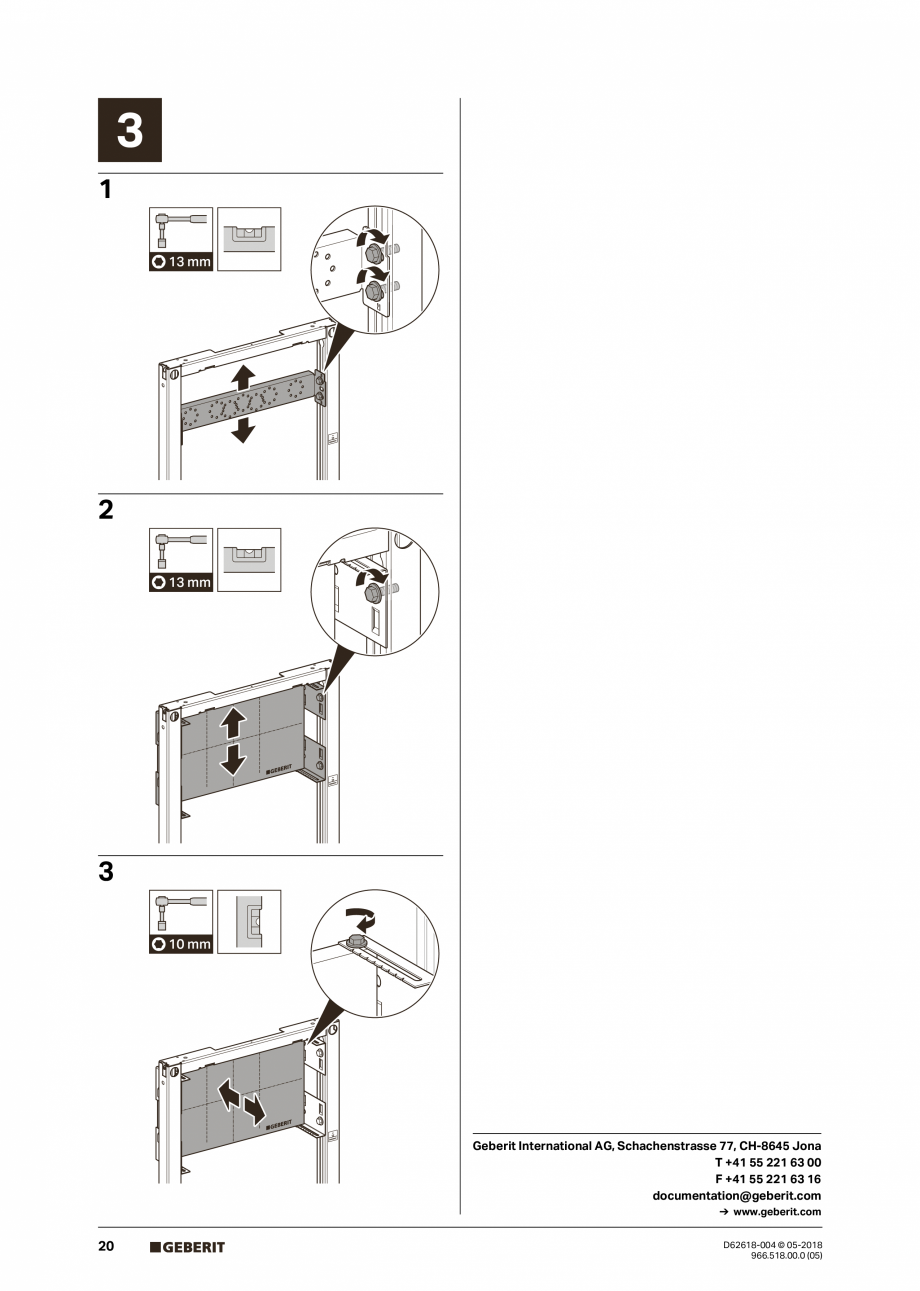 3

1

13 mm

2

13 mm

GEBERIT

3

10 mm

GEBERIT

Geberit International AG, Schachenstrasse 77, CH-8645 Jona
T +41 55 221 63 00
F +41 55 221 63 16
documentation@geberit.com
→ www.geberit.com

20 GEBERIT

D62618-004 © 05-2018
966.518.00.0 (05)