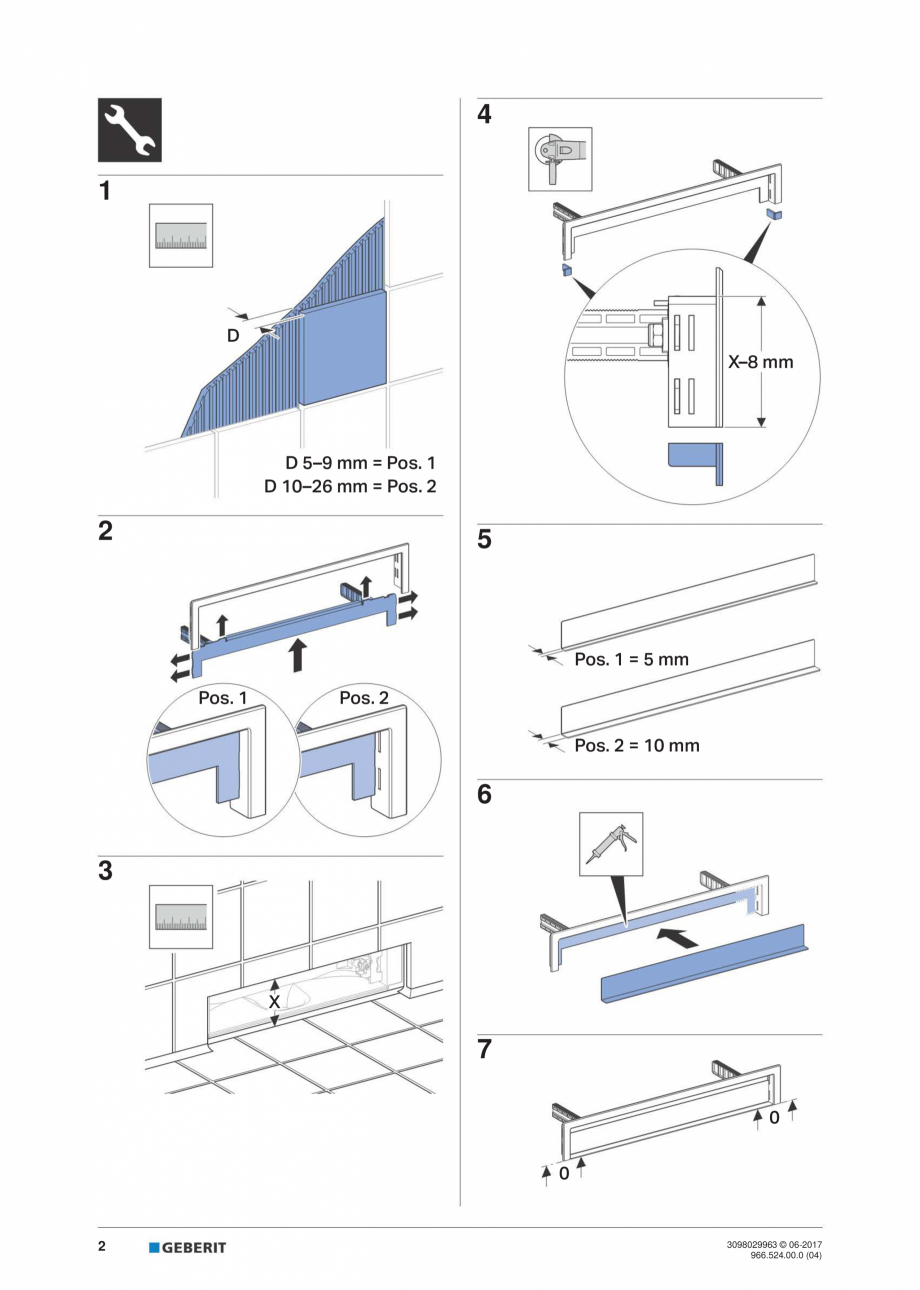 1

D

D 5–9 mm = Pos. 1
D 10–26 mm = Pos. 2

2

Pos. 1

Pos. 2

3

X

4

X–8 mm

5

Pos. 1 = 5 mm

Pos. 2 = 10 mm

6

7

0

0

2 GEBERIT

3098029963 © 06-2017
966.524.00.0 (04)