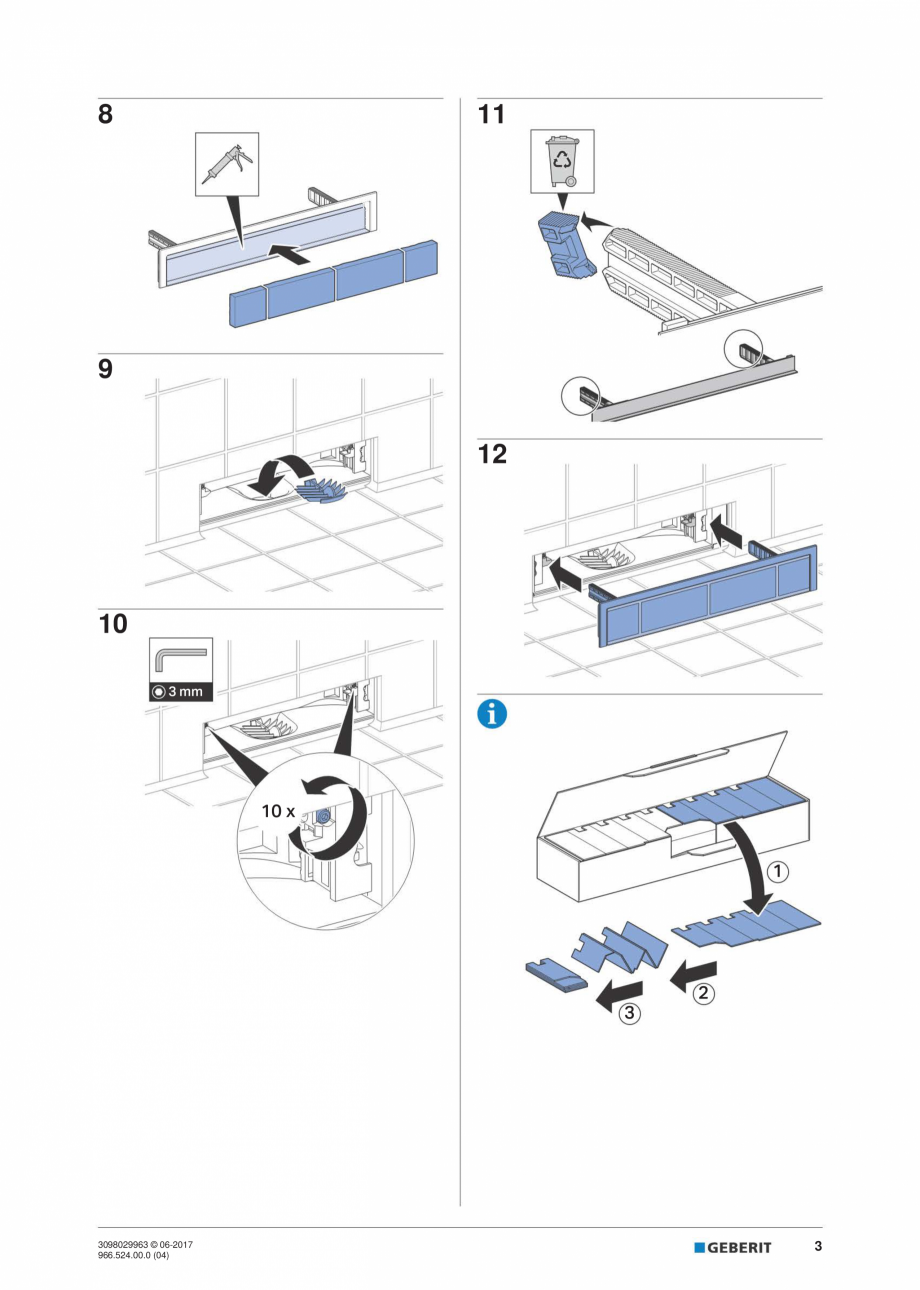 8

9

10

3 mm

10 x

11

12

1

2

3

3098029963 © 06-2017
966.524.00.0 (04)

GEBERIT

3