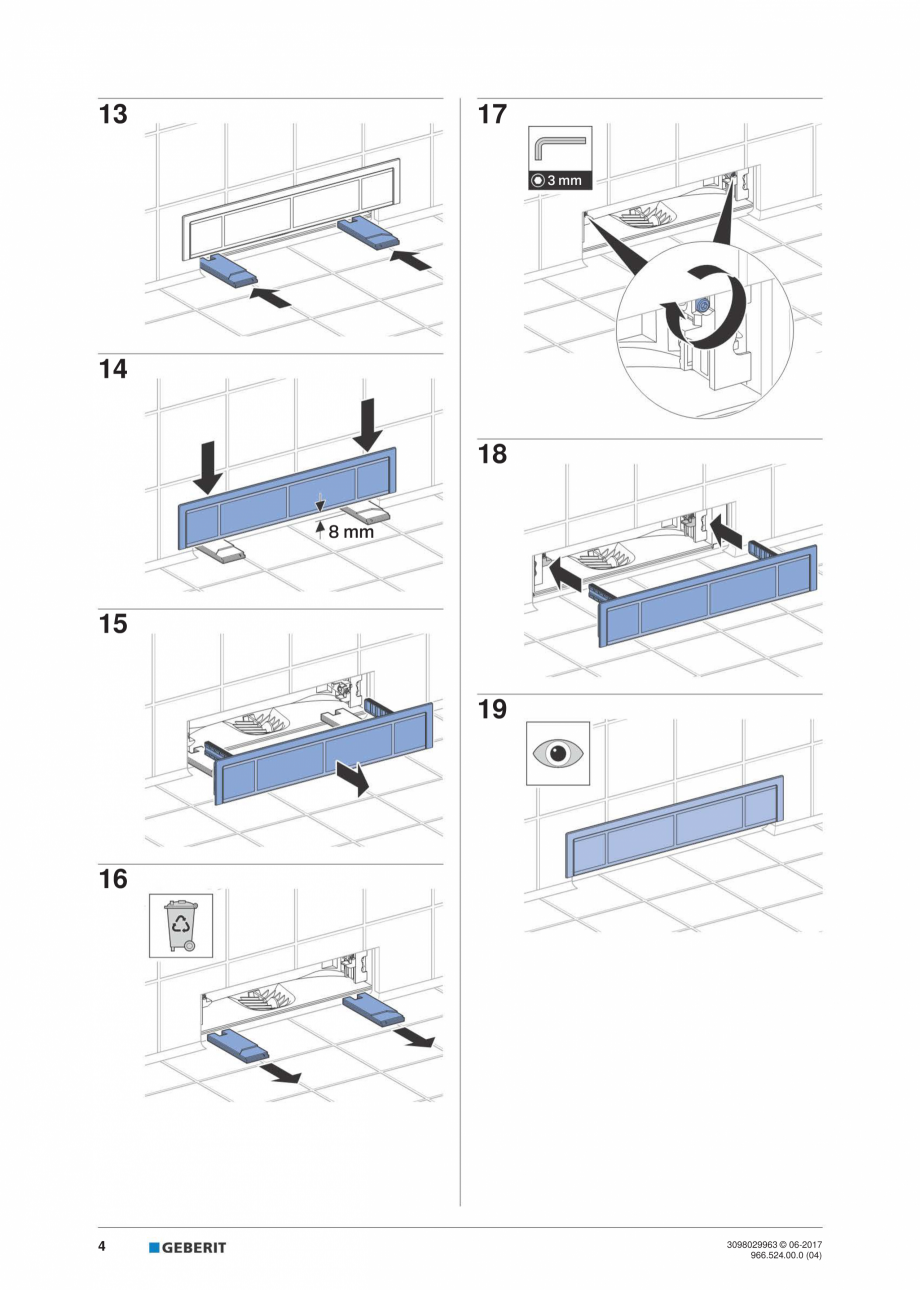 13

14

8 mm

15

16

17

3 mm

18

19

4 GEBERIT

3098029963 © 06-2017
966.524.00.0 (04)