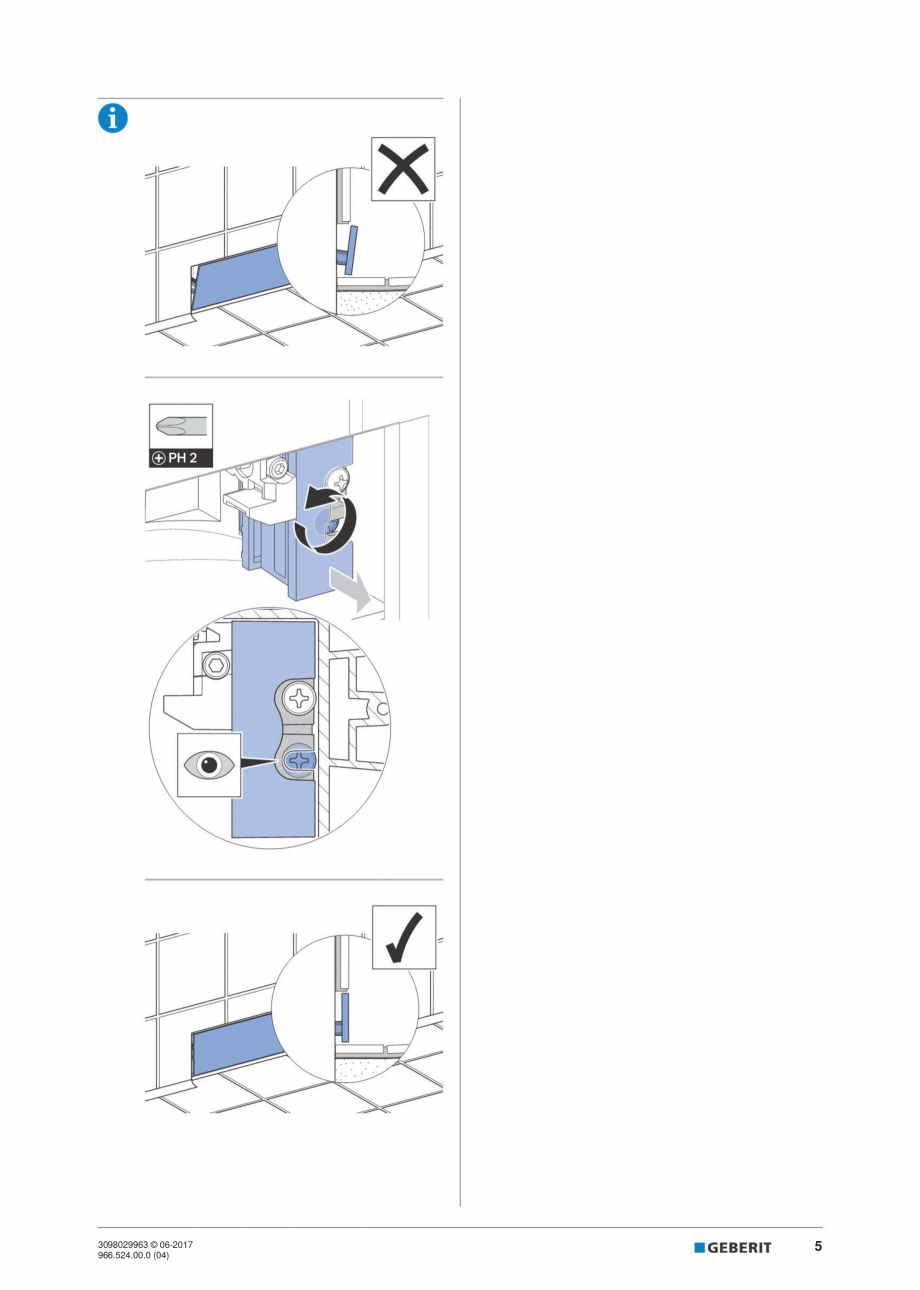 PH 2

3098029963 © 06-2017
966.524.00.0 (04)

GEBERIT 5