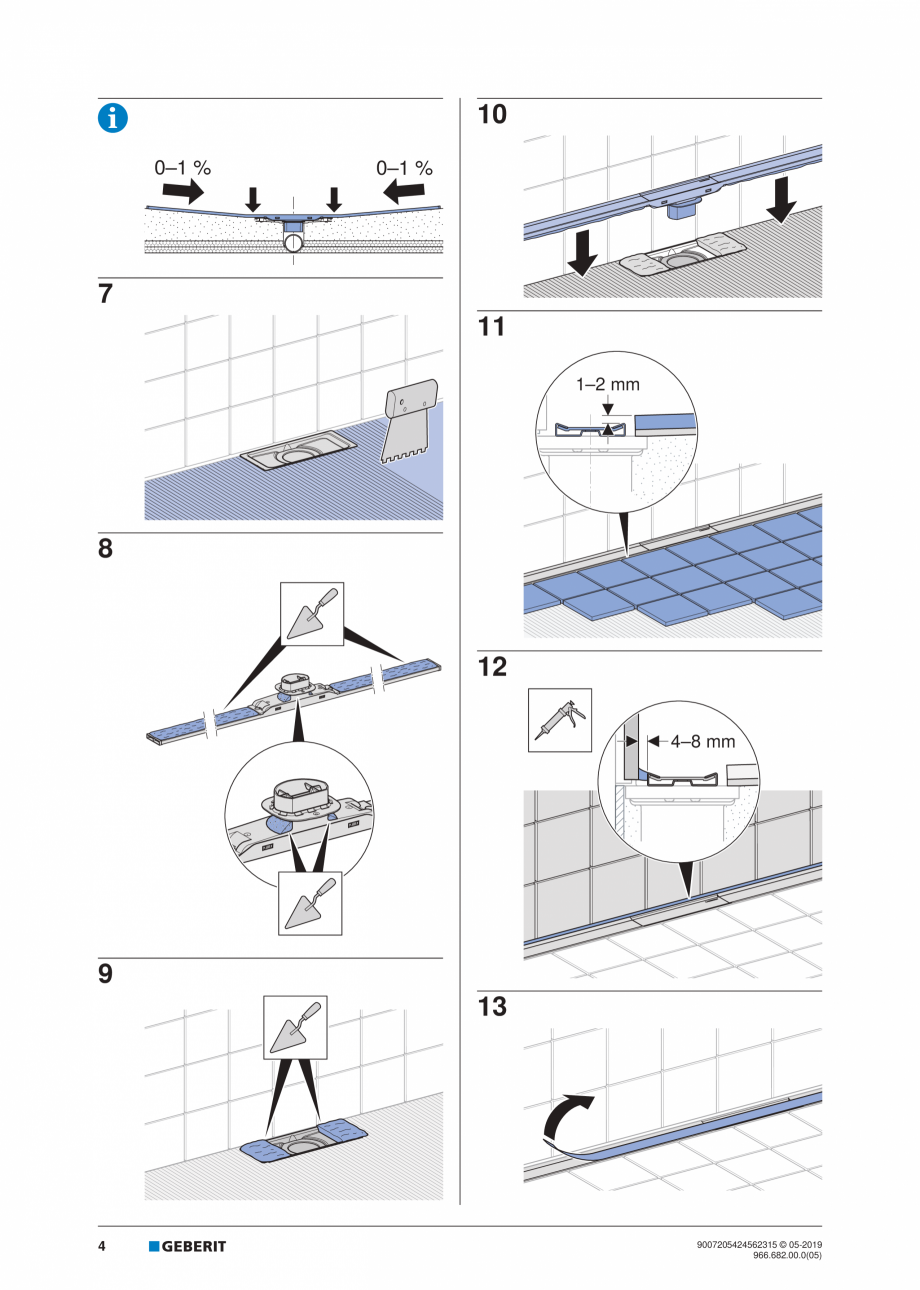 0–1 %

0–1 %

7

8

9

10

11

1–2 mm

12

4–8 mm

13

4 GEBERIT

9007205424562315 © 05-2019
966.682.00.0(05)