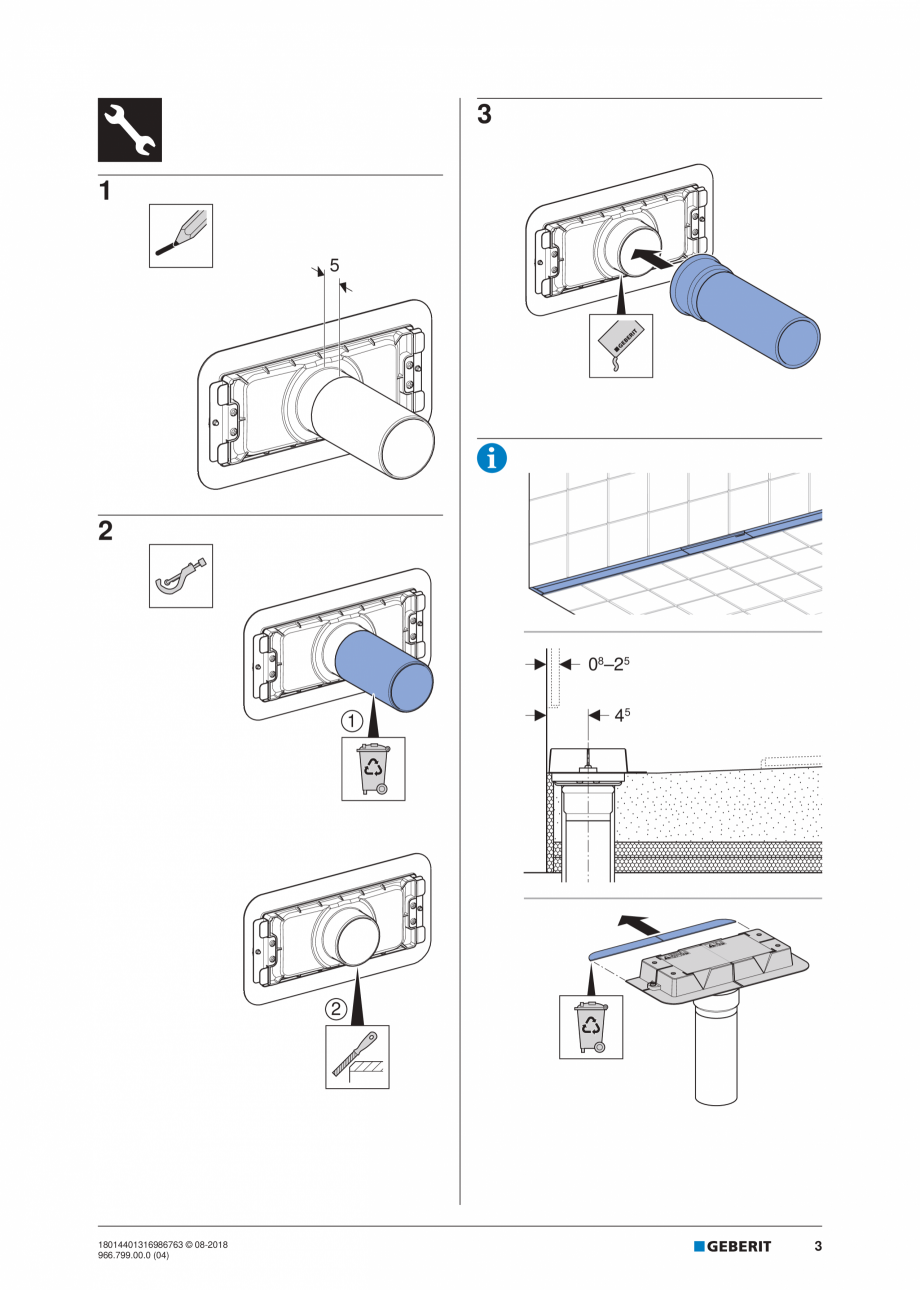 1

5

2

1

2

3

GEBERIT

$0^8–2^5$

$4^5$

18014401316986763 © 08-2018
966.799.00.0 (04)

GEBERIT

3