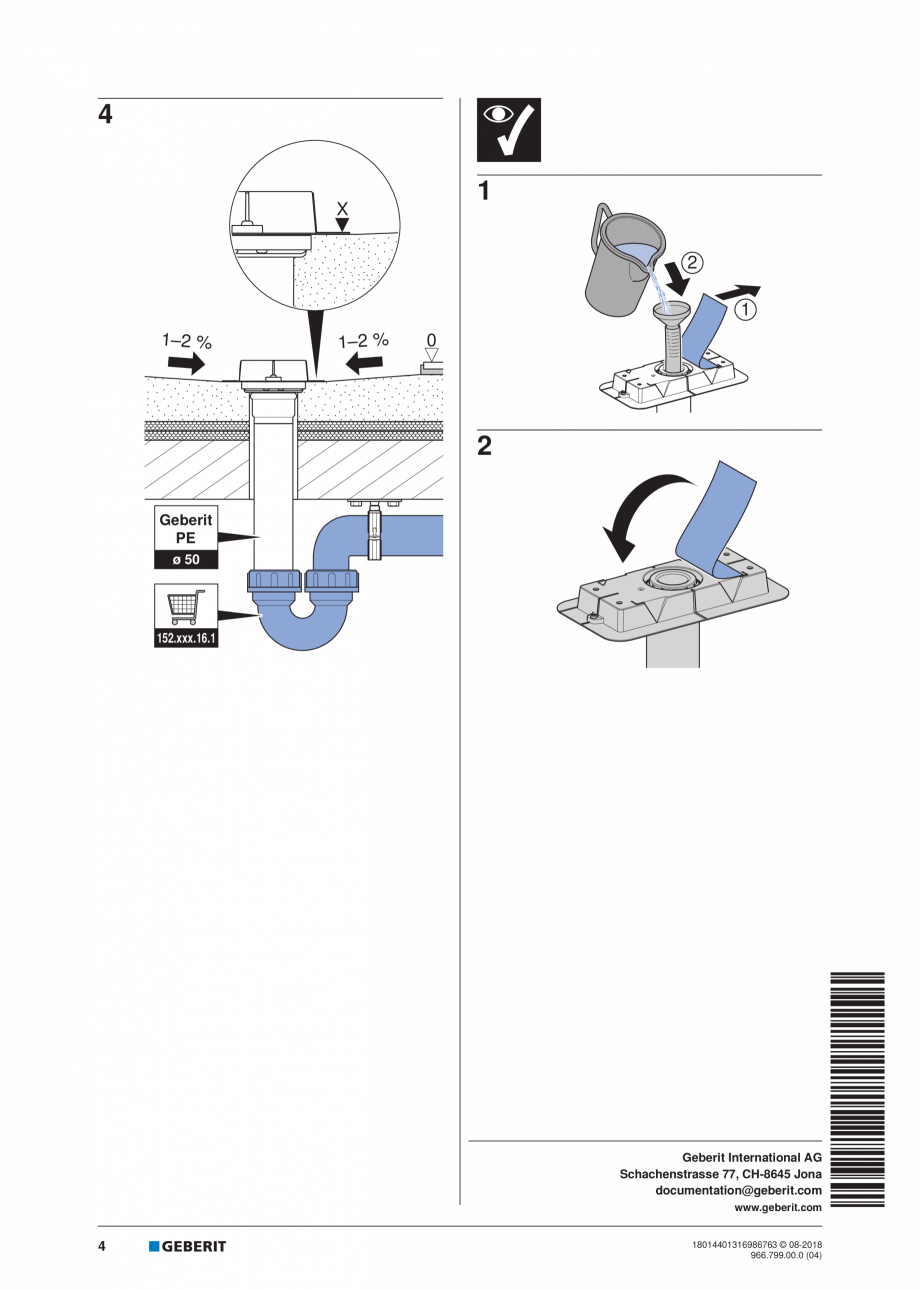 4

X

1–2 %

1–2 %

0

Geberit PE

ø 50

152.xxx.16.1

1

2

1

2

Geberit International AG
Schachenstrasse 77, CH-8645 Jona
documentation@geberit.com
www.geberit.com

4

GEBERIT

18014401316986763 © 08-2018
966.799.00.0 (04)