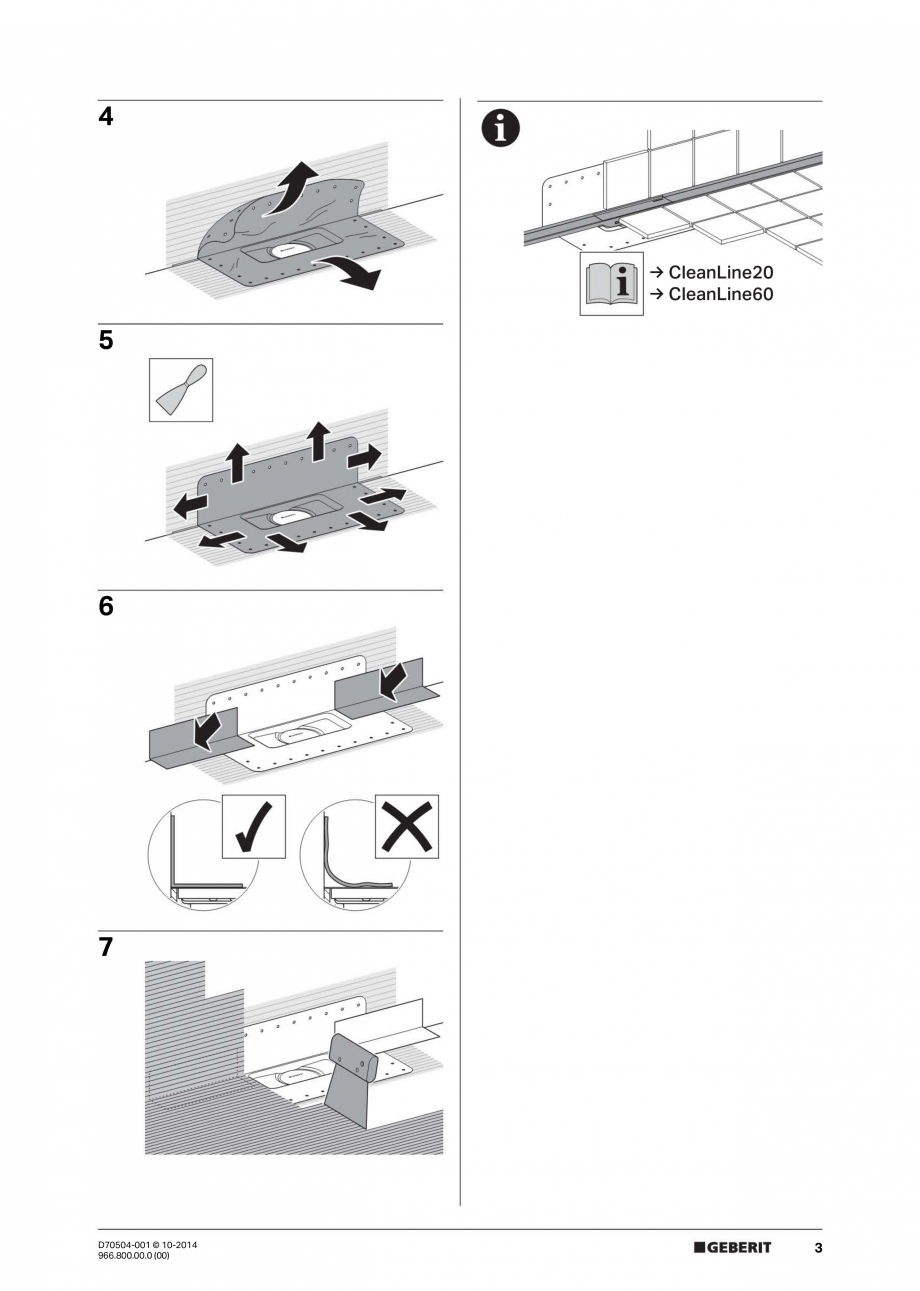 4

5

6

7

→ CleanLine20
→ CleanLine60

D70504-001 © 10-2014
966.800.00.0 (00)

GEBERIT

3