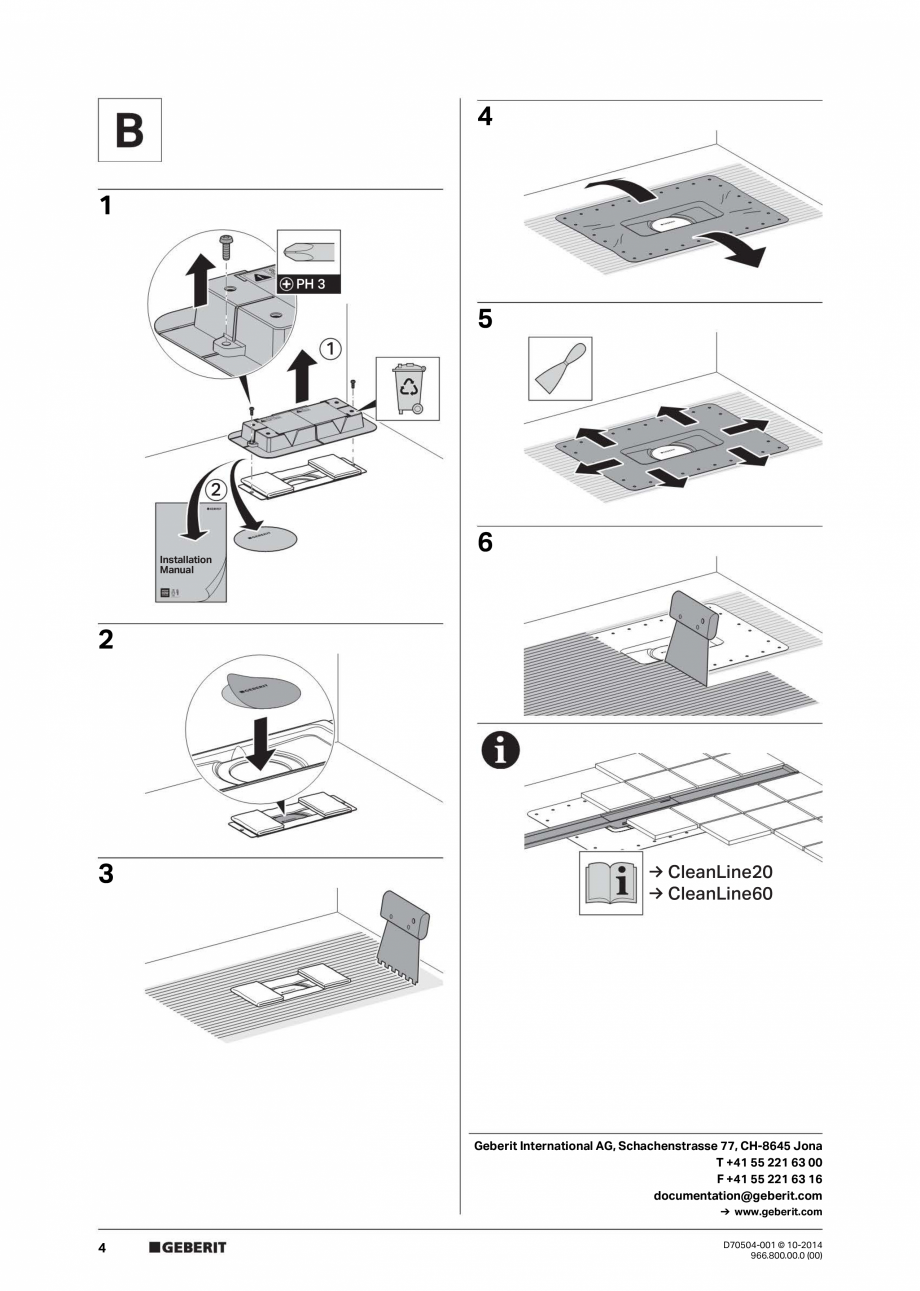 B

1

PH 3

①

②

Installation Manual

2

3

4

5

6

→ CleanLine20
→ CleanLine60

Geberit International AG, Schachenstrasse 77, CH-8645 Jona
T +41 55 221 63 00
F +41 55 221 63 16
documentation@geberit.com
→ www.geberit.com

4 GEBERIT

D70504-001 © 10-2014
966.800.00.0 (00)