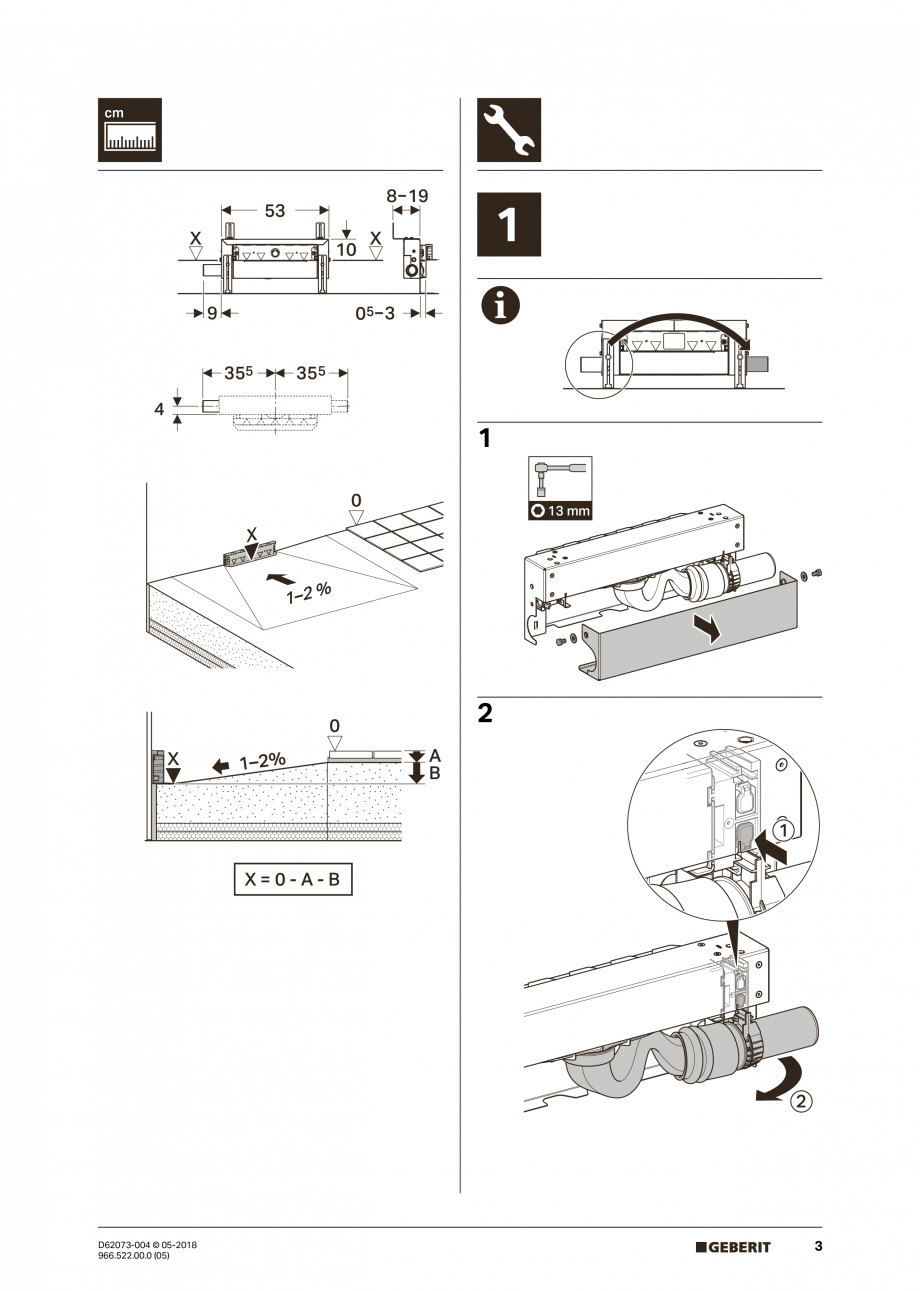 cm

53

8–19

X

10

X

9

$0^5$–3

$35^5$

$35^5$

4

0

X

1–2 %

0

X

1–2%

A

B

X = 0 - A - B

1

1

13 mm

2

1

2

D62073-004 © 05-2018
966.522.00.0 (05)

GEBERIT

3