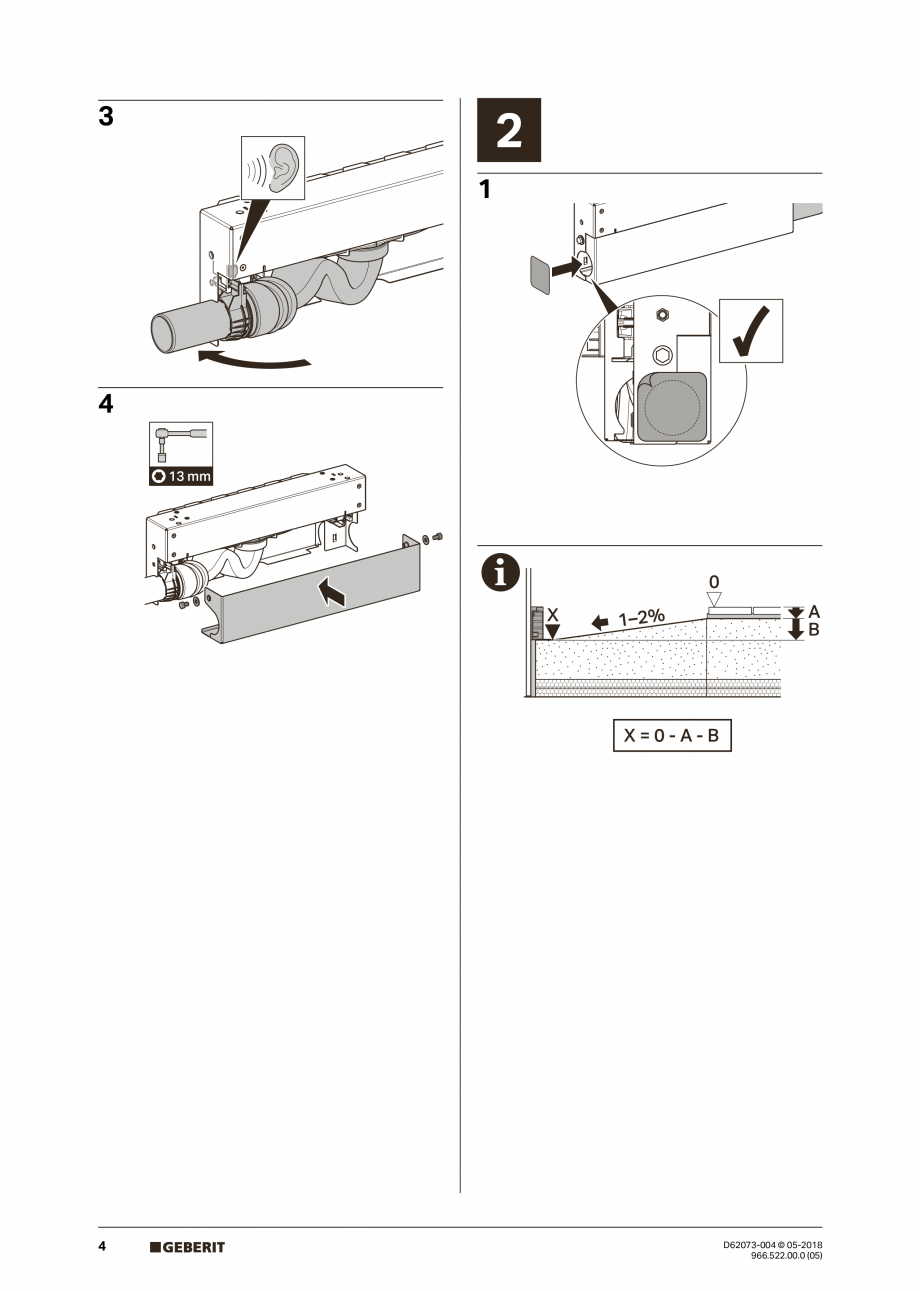 3

4

13 mm

2

1

0

X

1–2%

A

B

X = 0 - A - B

4 GEBERIT

D62073-004 © 05-2018
966.522.00.0 (05)