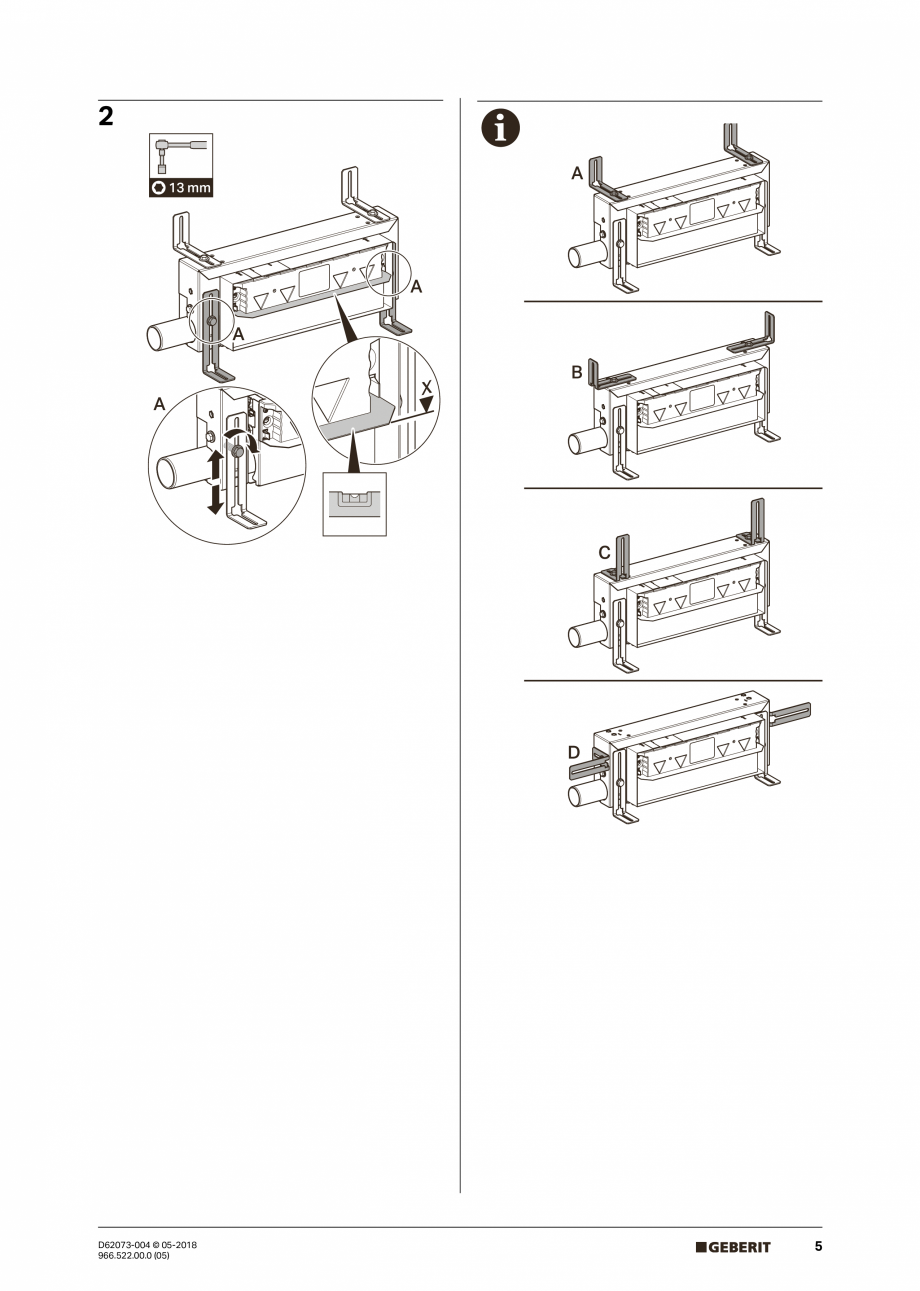 2

13 mm

A

A

A

X

A

B

C

D

D62073-004 © 05-2018
966.522.00.0 (05)

GEBERIT

5