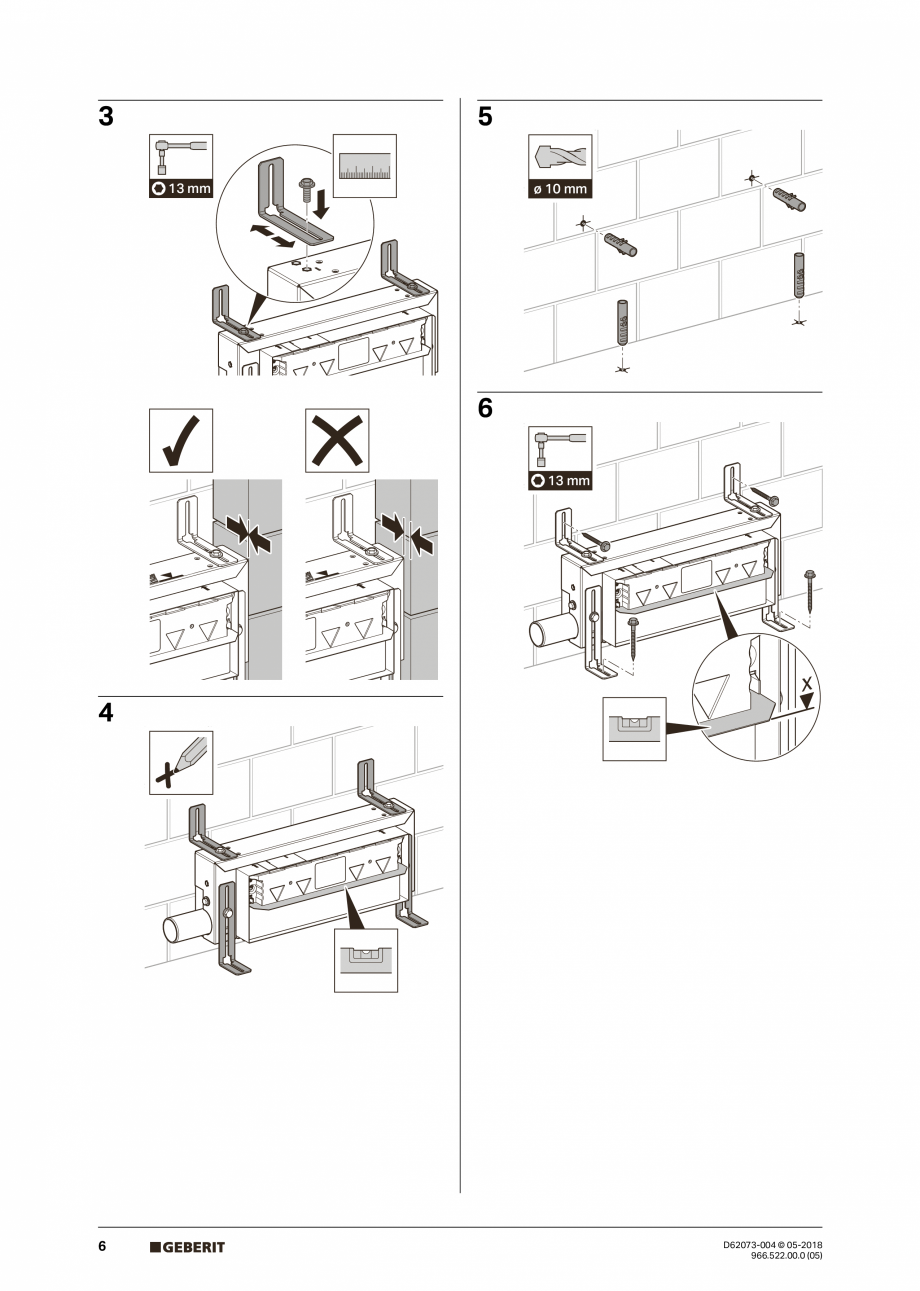 3

13 mm

4

5

ø 10 mm

6

13 mm

X

6 GEBERIT

D62073-004 © 05-2018
966.522.00.0 (05)