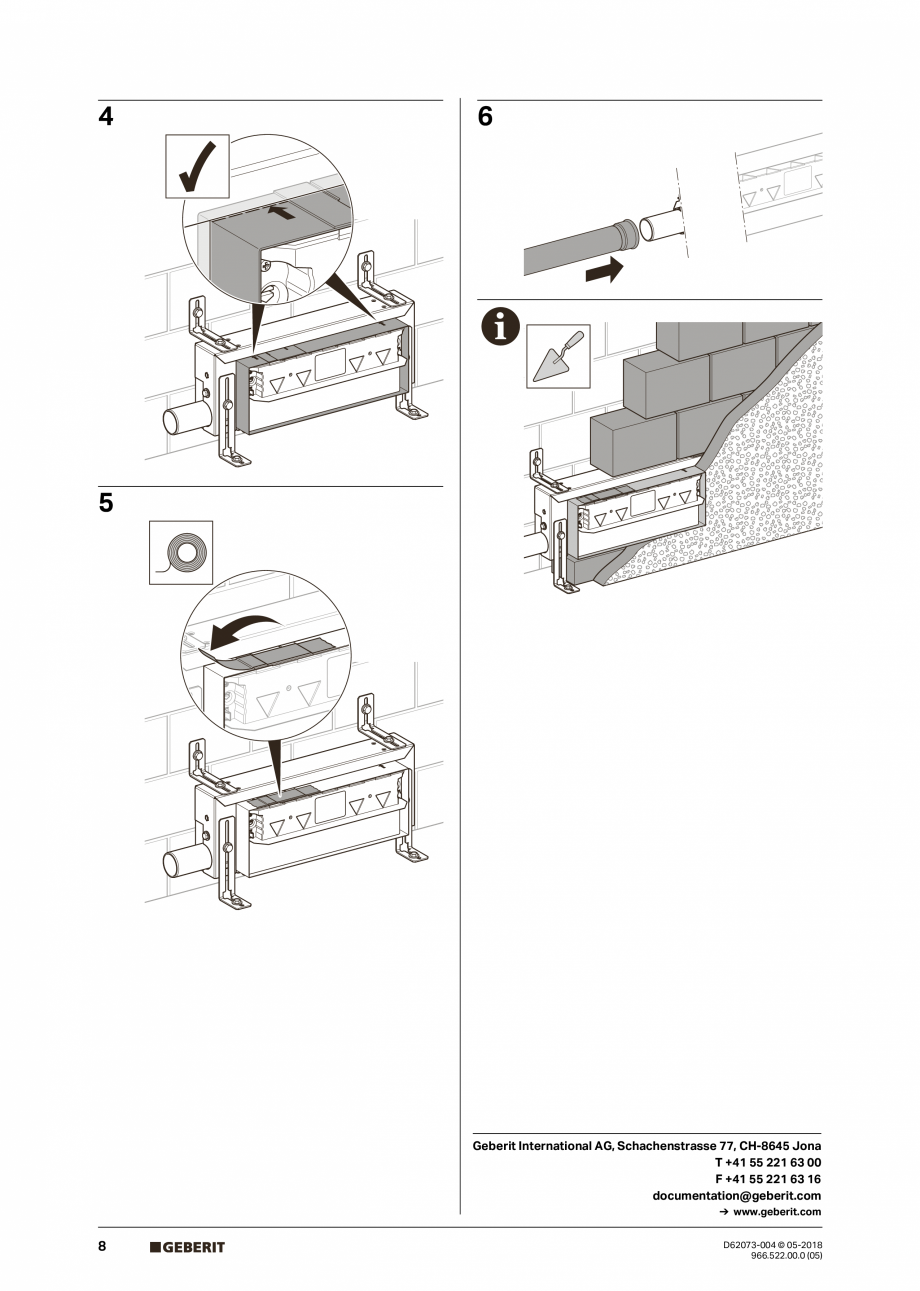 4

5

6

Geberit International AG, Schachenstrasse 77, CH-8645 Jona
T +41 55 221 63 00
F +41 55 221 63 16
documentation@geberit.com
→ www.geberit.com

8 GEBERIT

D62073-004 © 05-2018
966.522.00.0 (05)