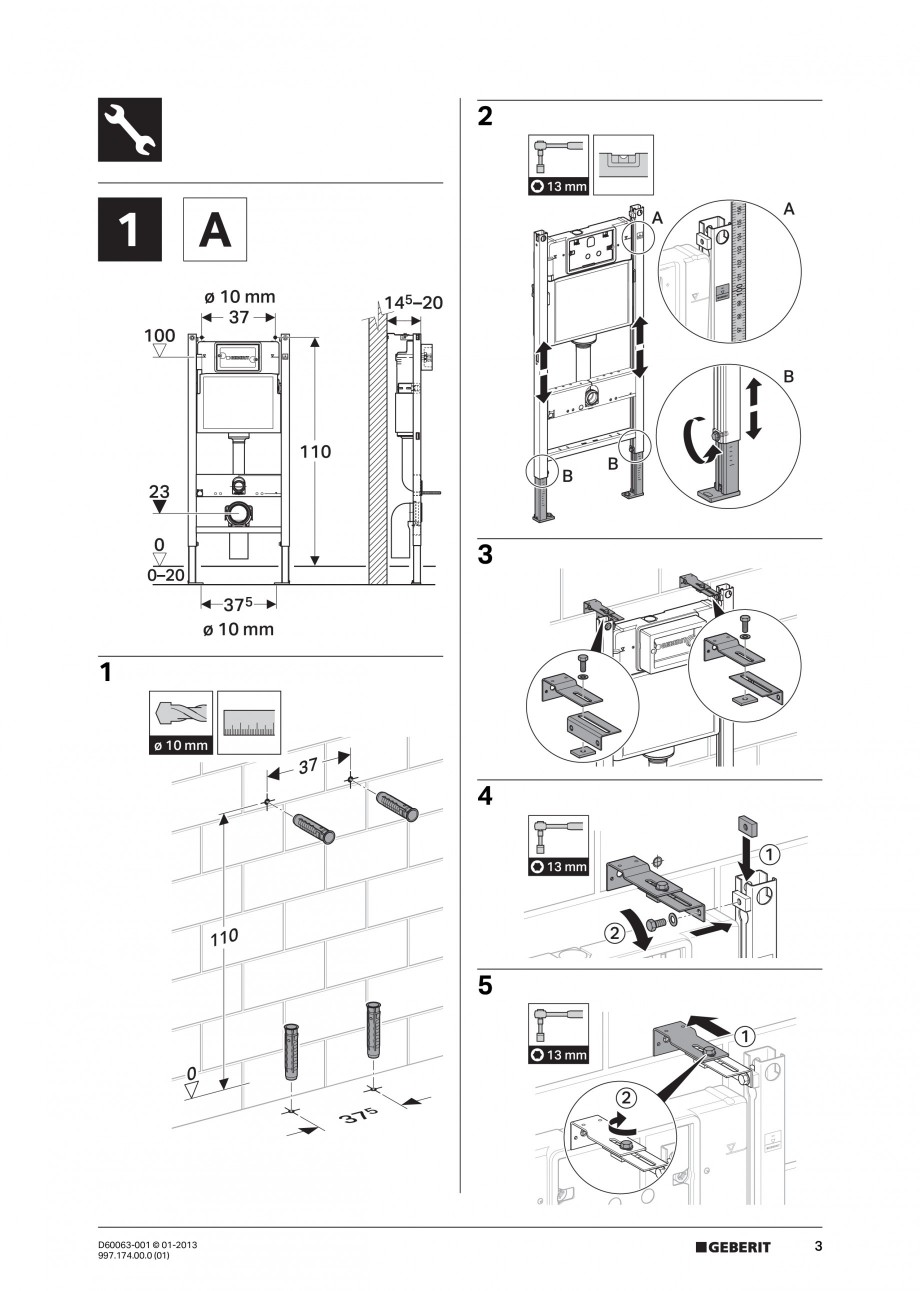 1 A

ø 10 mm
37
$14^5$–20
100
110
23
0
0–20
$37^5$
ø 10 mm

1

ø 10 mm
37
110
0
$37^5$

2

13 mm
A
A
B
B
B

3

4

13 mm
1
2

5

13 mm
1
2

D60063-001 © 01-2013
997.174.00.0 (01)

GEBERIT

3