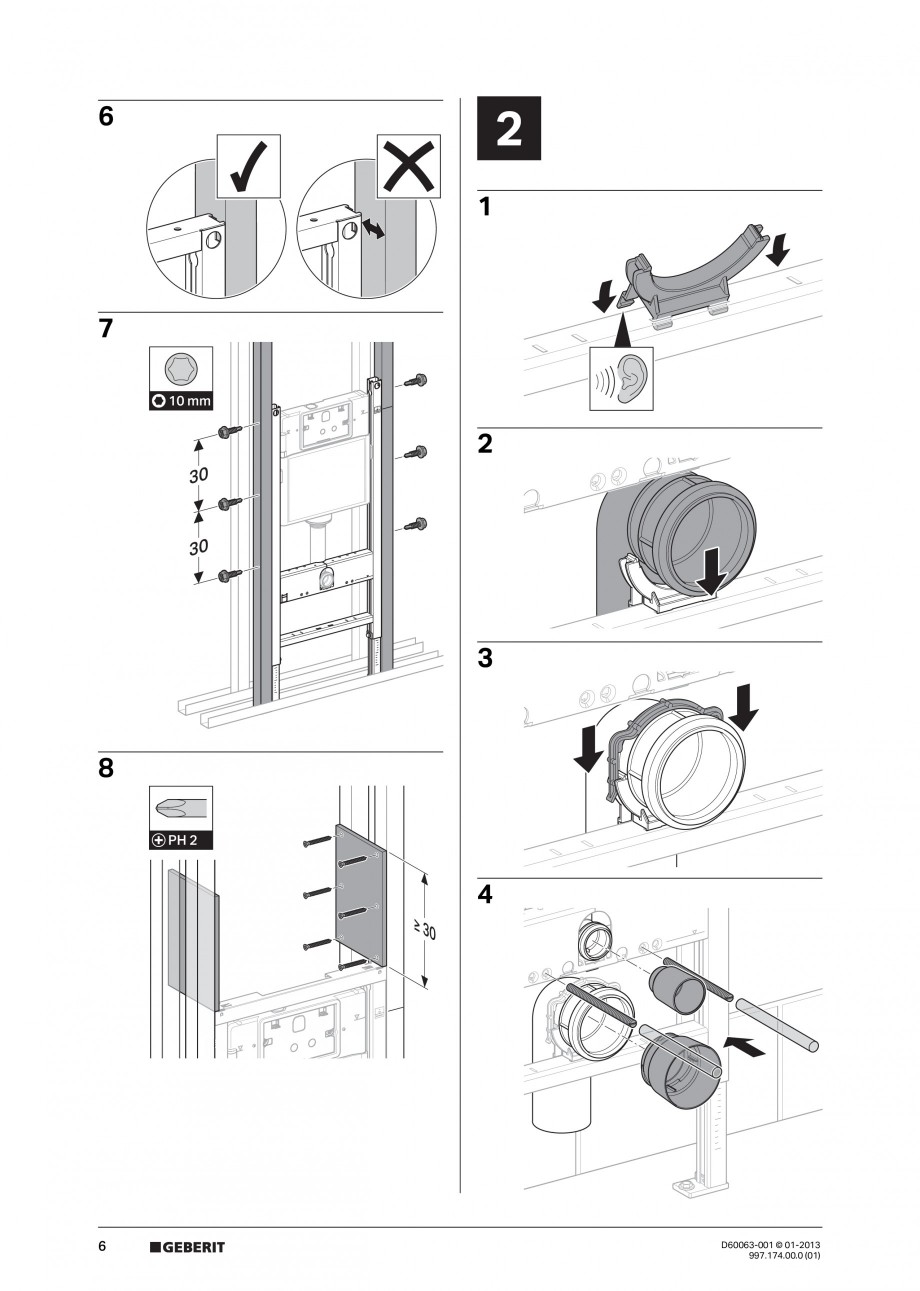 6

7

10 mm

30

30

8

PH 2

≥ 30

2

1

2

3

4

6 GEBERIT

D60063-001 © 01-2013
997.174.00.0 (01)