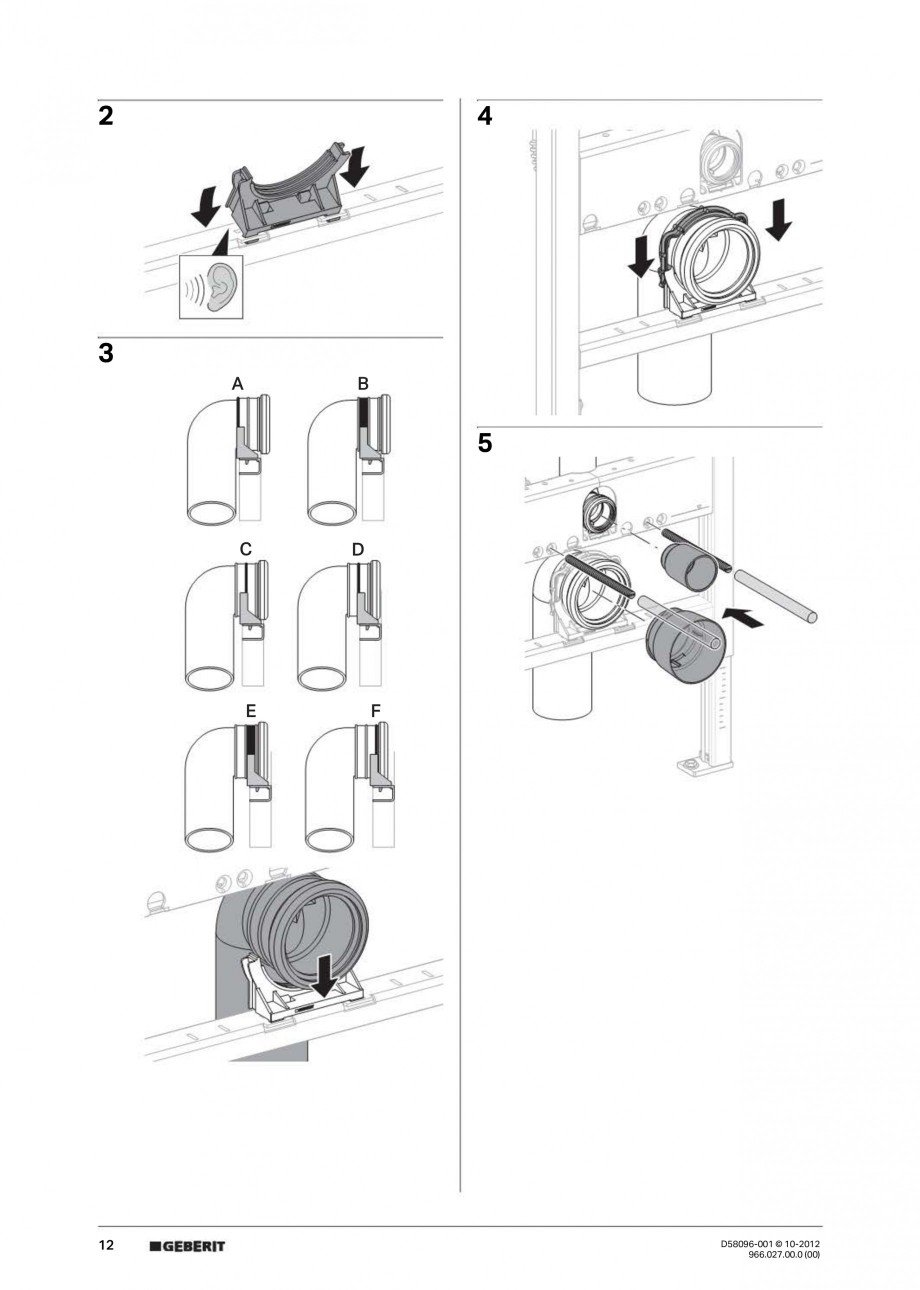 2

3

A

B

C

D

E

F

4

5

12 GEBERIT

D58096-001 © 10-2012
966.027.00.0 (00)