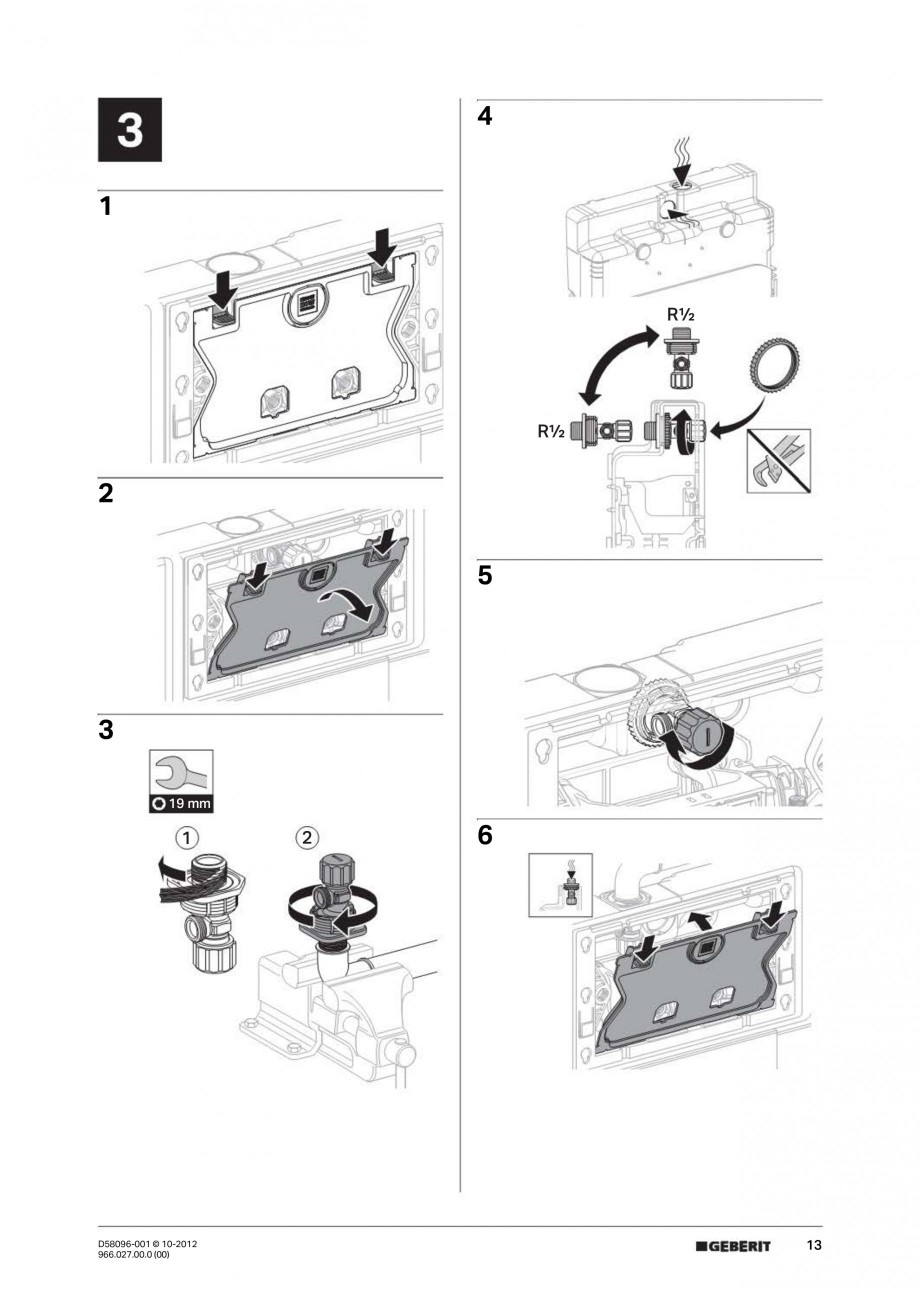 3

1

2

3

19 mm

1

2

4

R½

R½

5

6

D58096-001 © 10-2012
966.027.00.0 (00)

GEBERIT

13