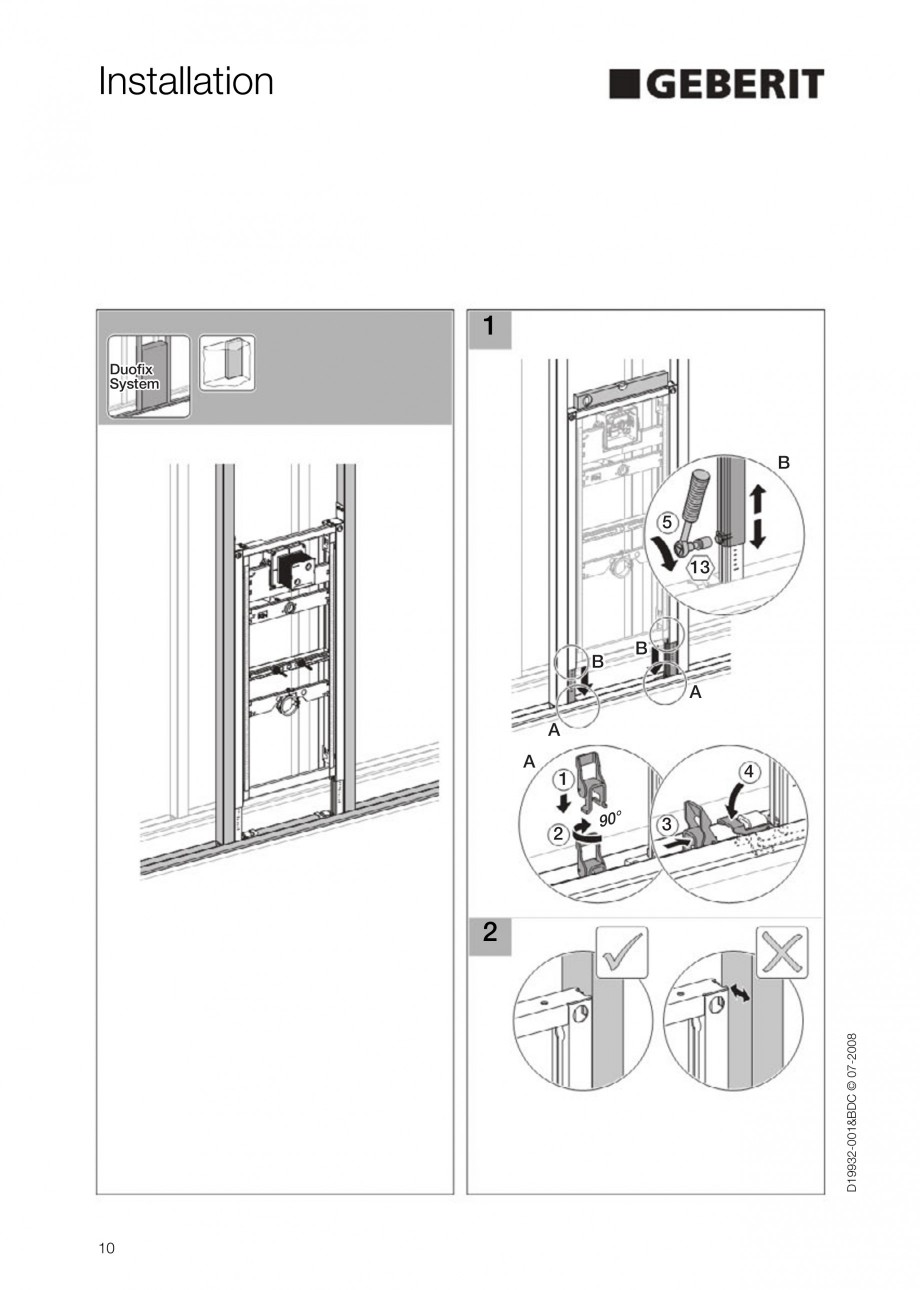 Installation

GEBERIT

Duofix System

1

B

5

13

B

B

A

A

A

1

2

90°

3

4

2

D19932-001&BDC © 07-2008

10