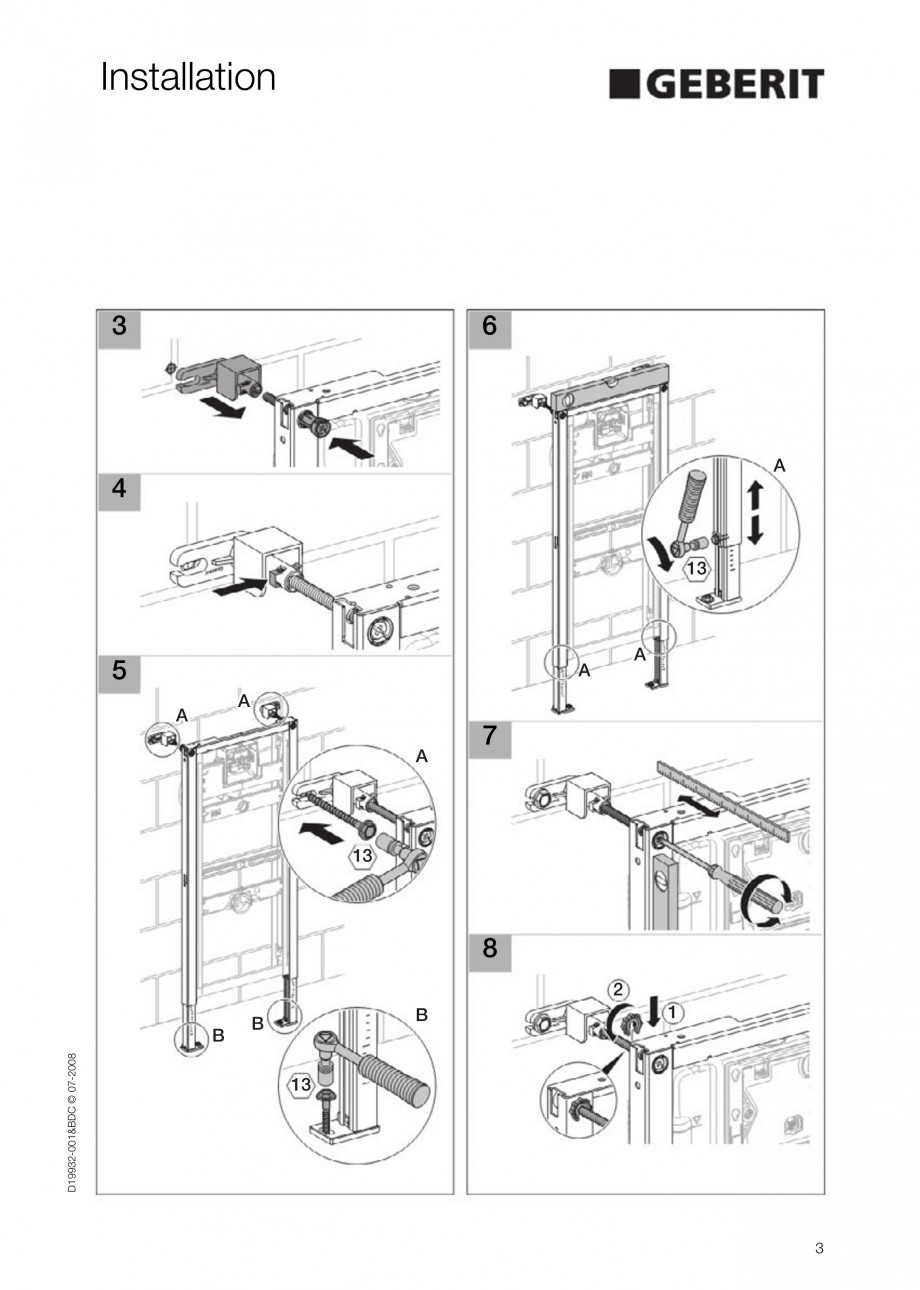 Installation

GEBERIT

3

4

5

A

A

A

13

B

B

B

13

6

A

13

A

A

7

8

2

1

D19932-001&BDC © 07-2008

3