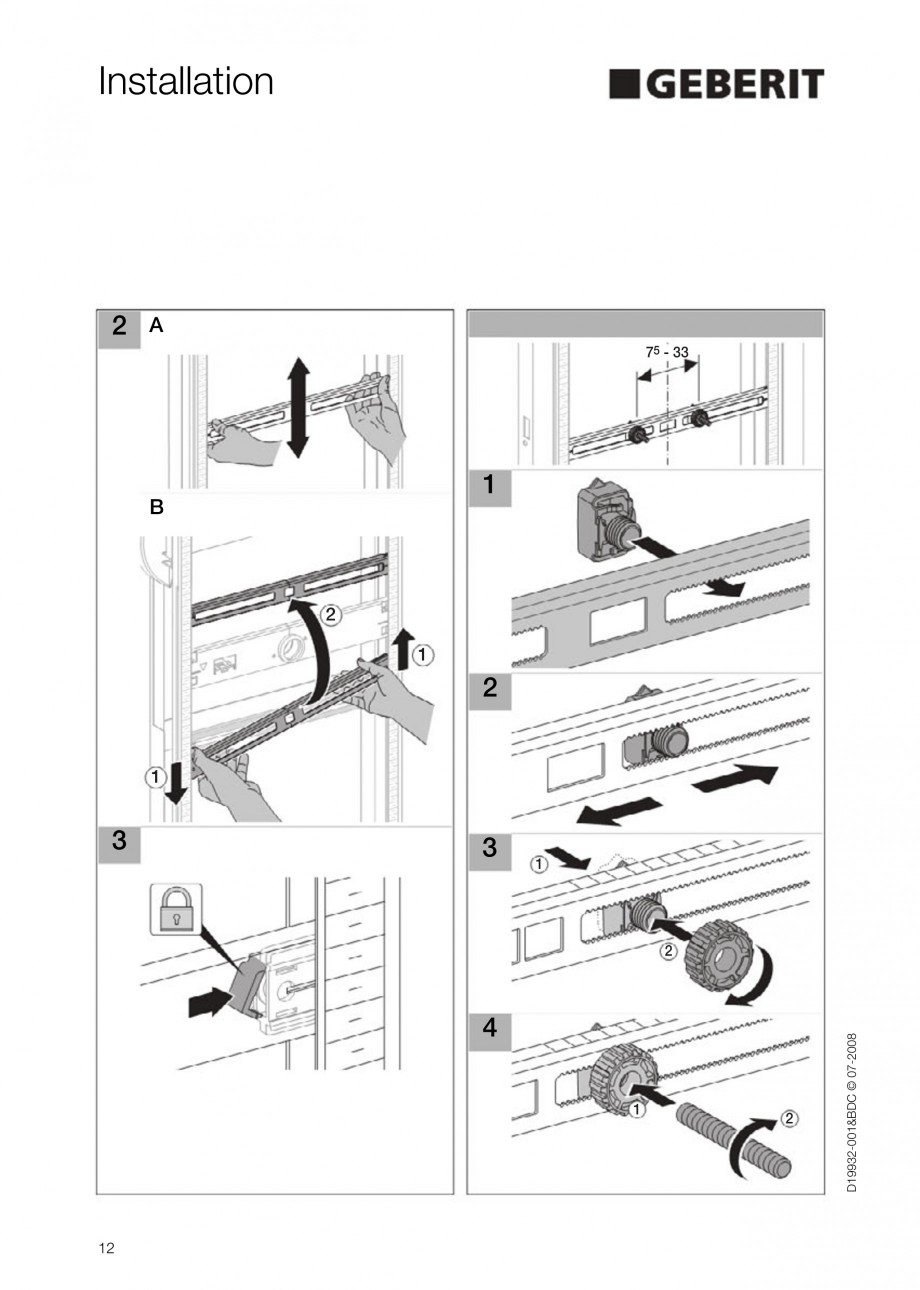 Installation

GEBERIT

2 A

B

2

1

1

3

$7^5$ - 33

1

2

3

1

2

4

1

2

D19932-001&BDC © 07-2008

12