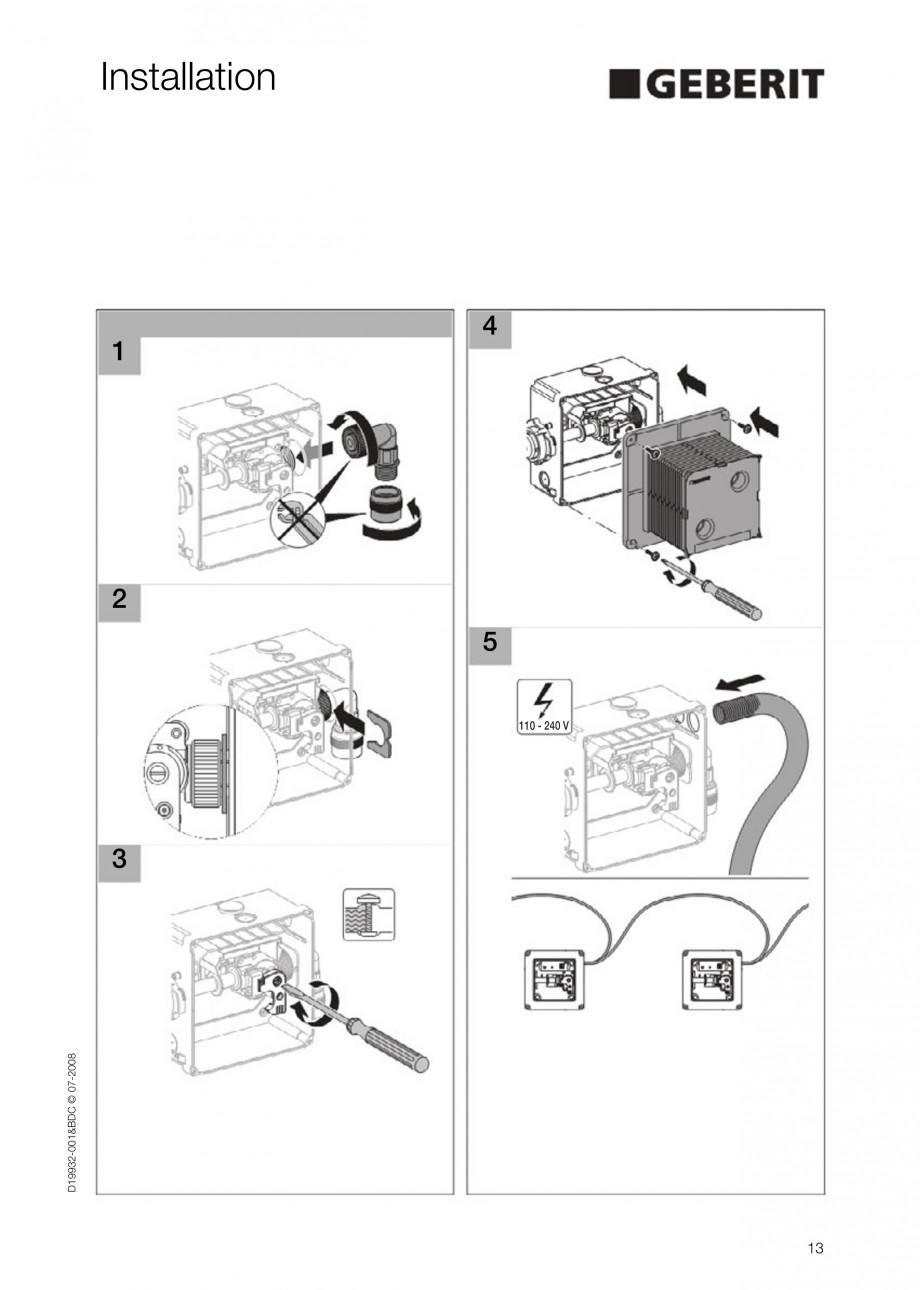 Installation

GEBERIT

1

2

3

4

5

110 - 240 V

D19932-001&BDC © 07-2008

13