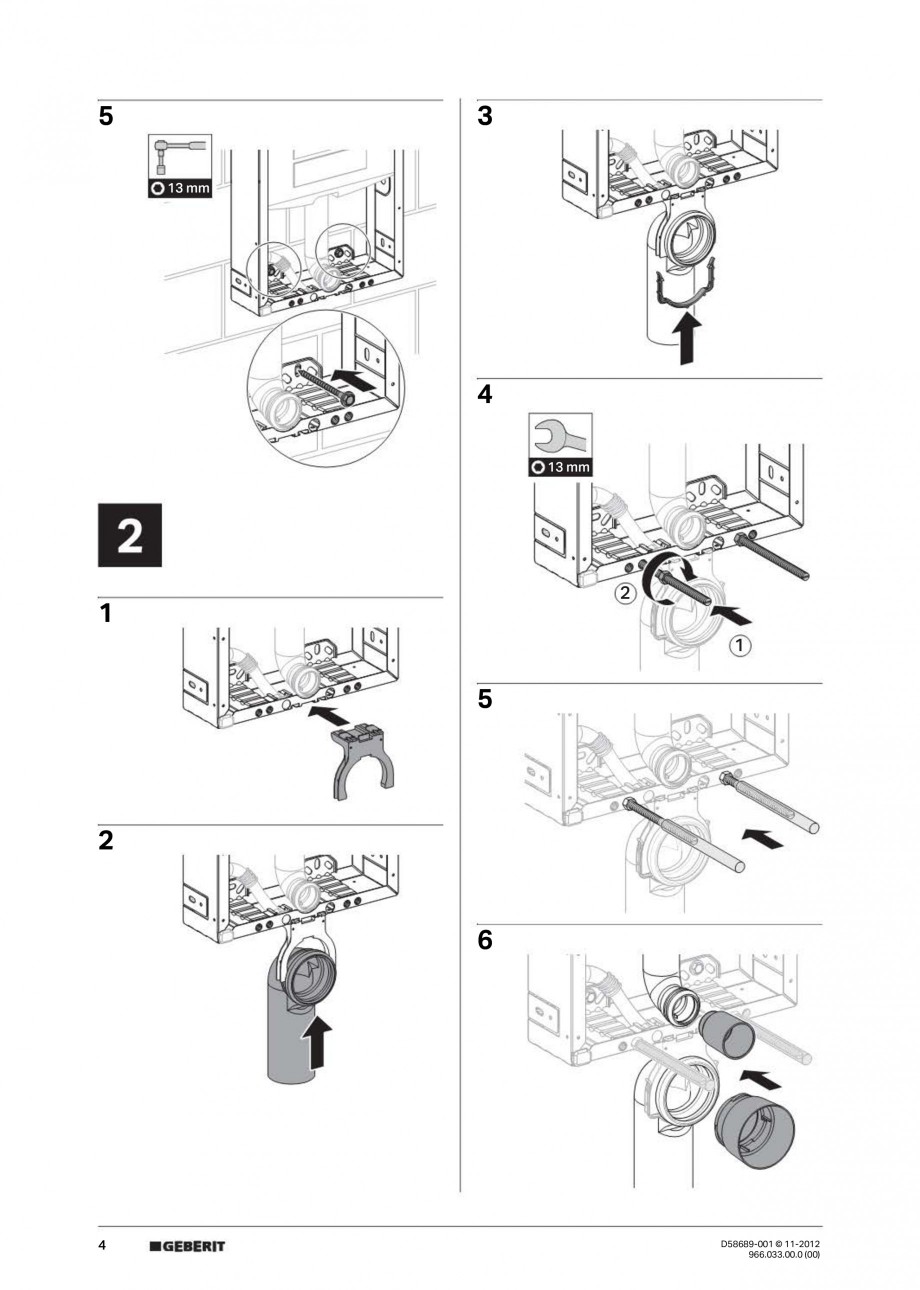 5

13 mm

2

1

2

3

4

13 mm

2

1

5

6

4 GEBERIT

D58689-001 © 11-2012
966.033.00.0 (00)