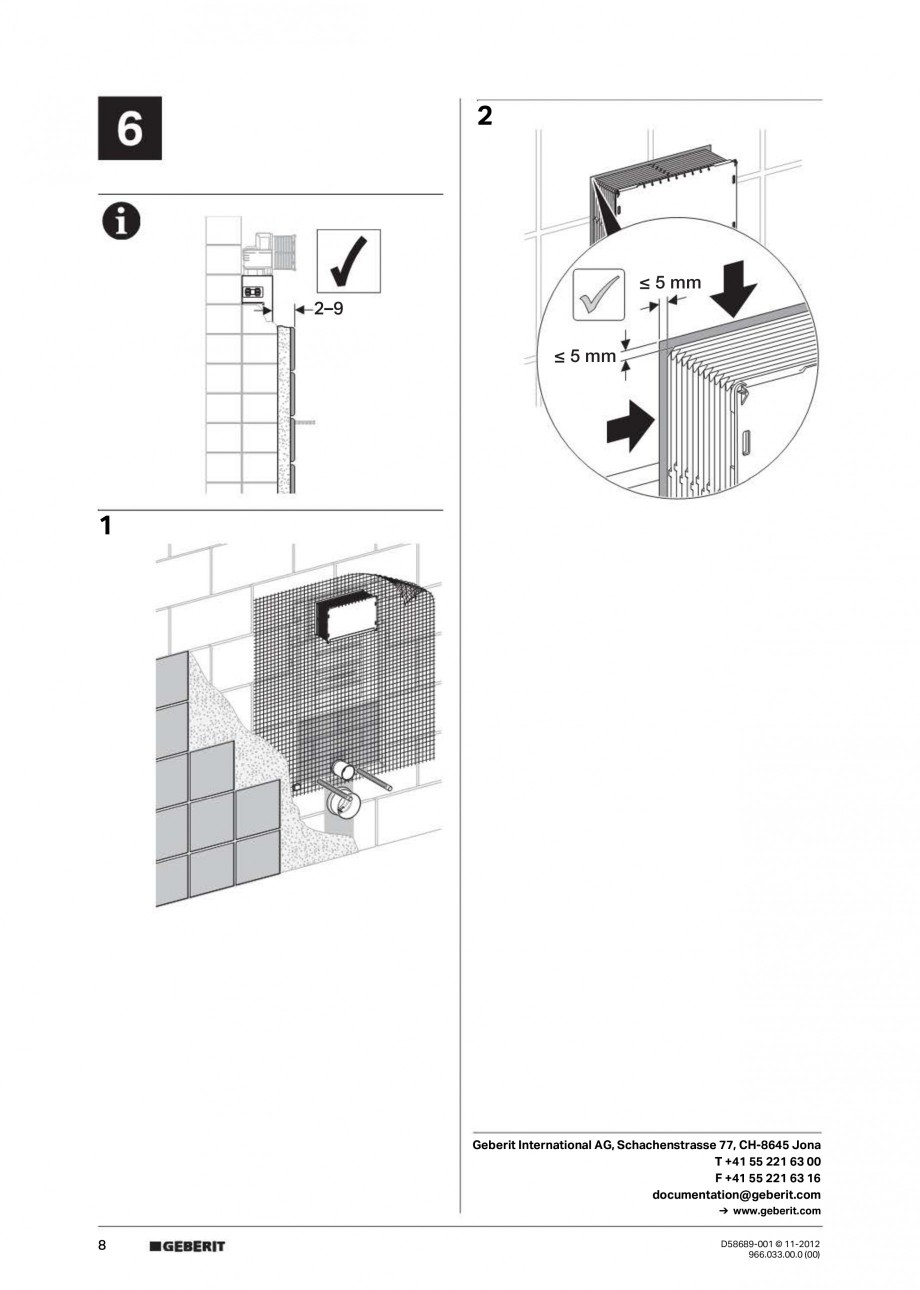 6

2–9

1

2

≤ 5 mm

≤ 5 mm

Geberit International AG, Schachenstrasse 77, CH-8645 Jona
T +41 55 221 63 00
F +41 55 221 63 16
documentation@geberit.com
→ www.geberit.com

8 GEBERIT

D58689-001 © 11-2012
966.033.00.0 (00)