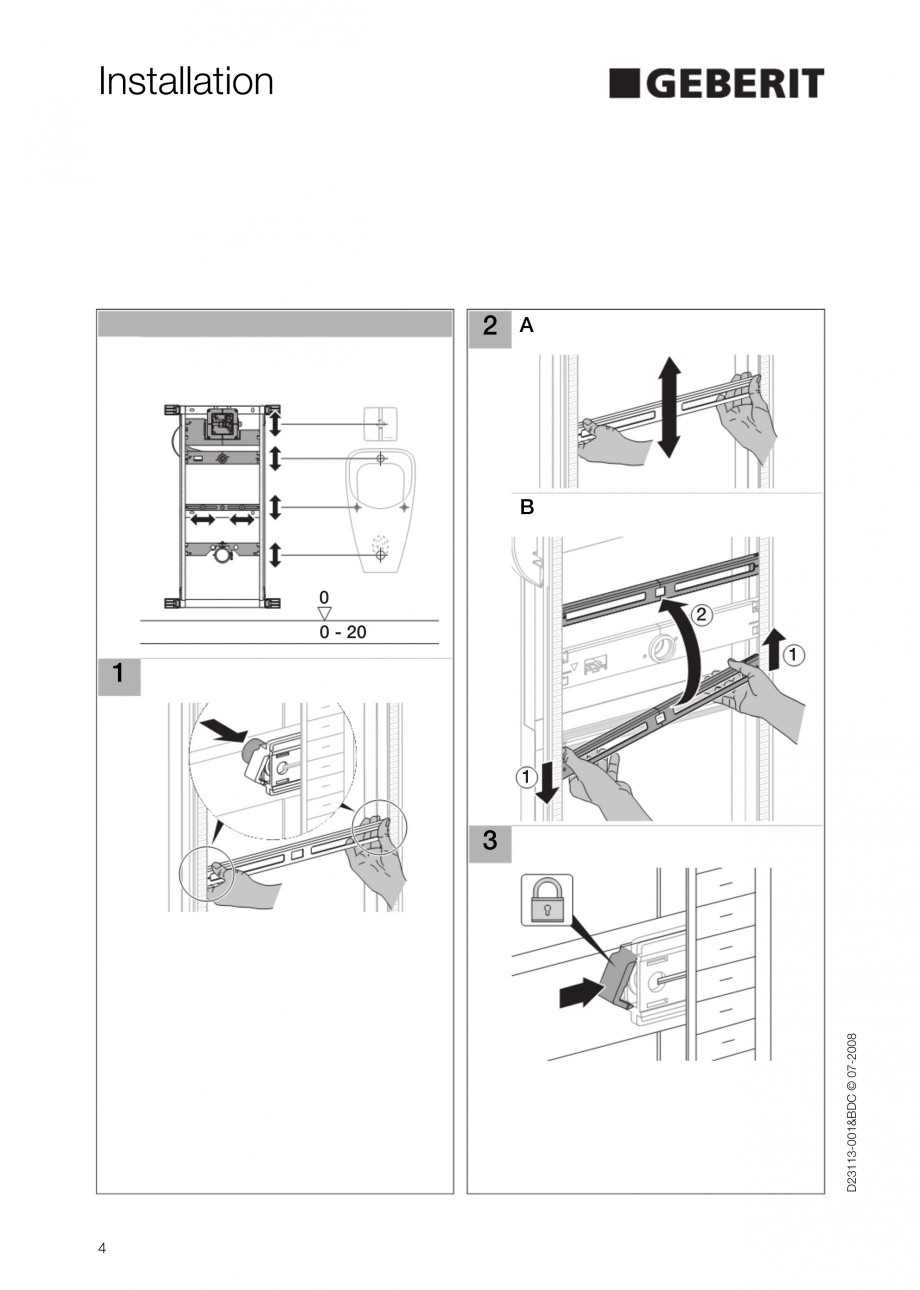 Installation

GEBERIT

0

0 - 20

1

2 A

B

2

1

1

3

D23113-001&BDC © 07-2008

4