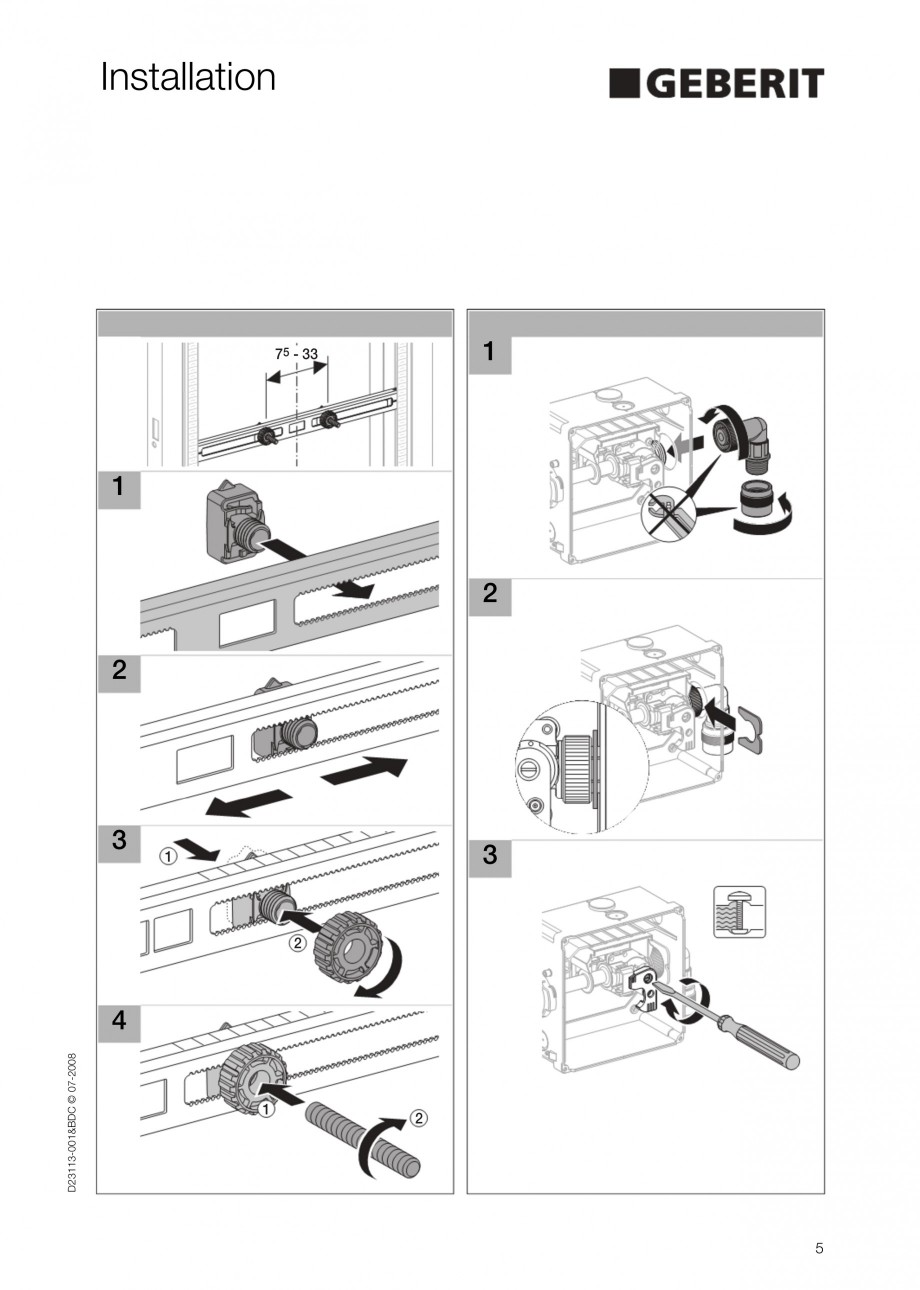 Installation

GEBERIT

$7^5$ - 33

1

2

3

① ②

4

① ②

1

2

3

D23113-001&BDC © 07-2008

5