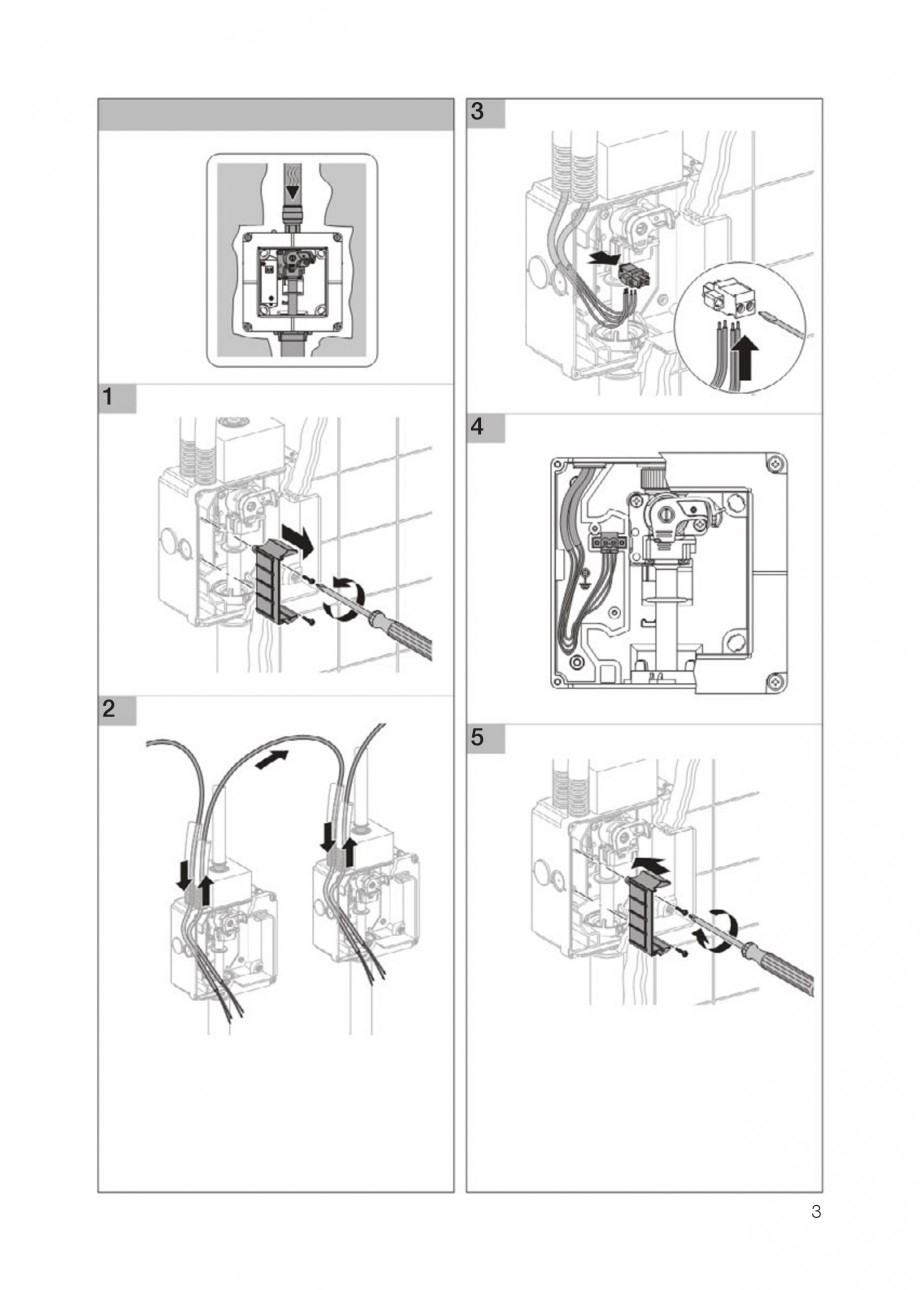 1

2

3

4

5

3