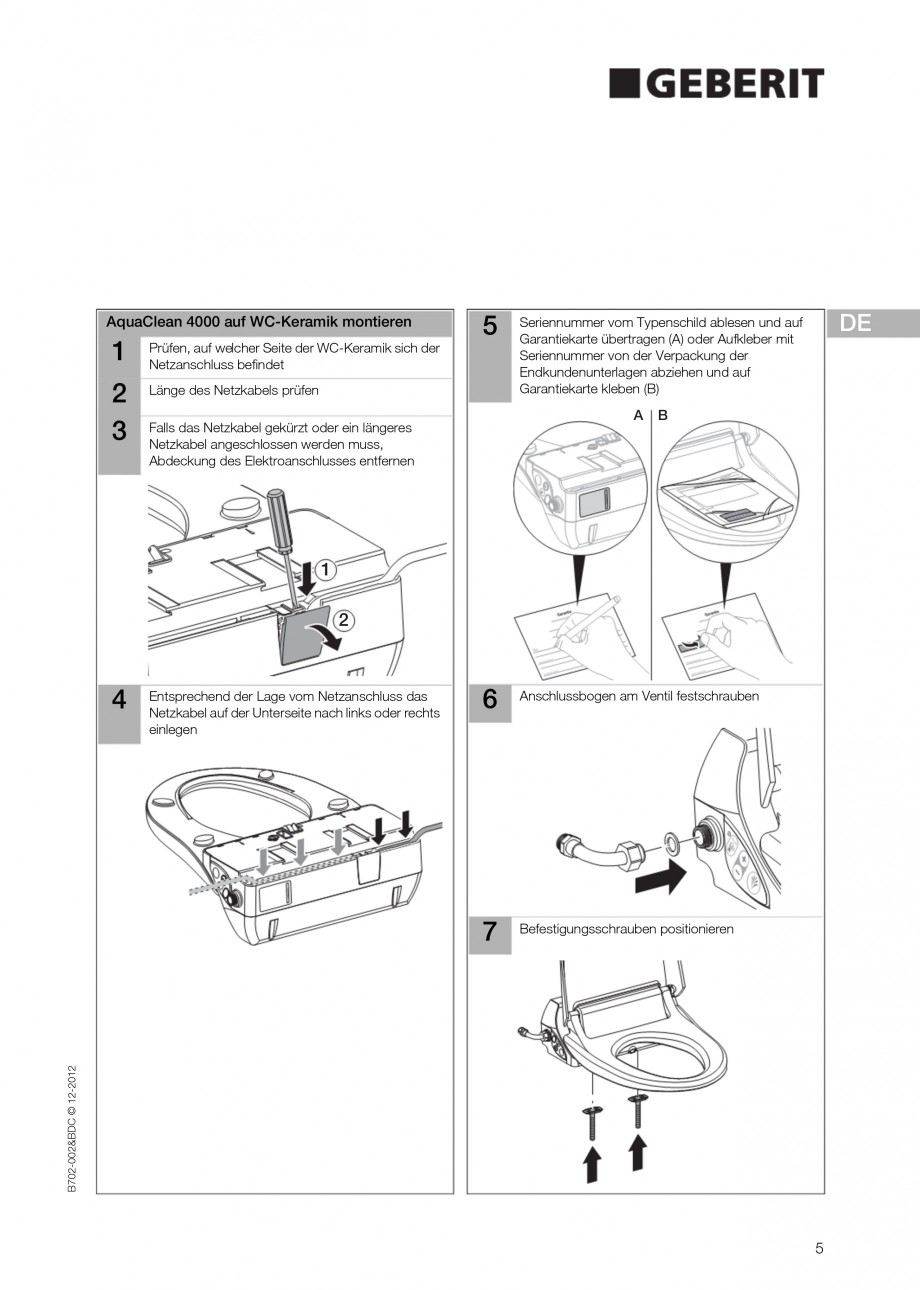 GEBERIT

DE

AquaClean 4000 auf WC-Keramik montieren

1 Prüfen, auf welcher Seite der WC-Keramik sich der Netzanschluss befindet

2 Länge des Netzkabels prüfen

3 Falls das Netzkabel gekürzt oder ein längeres Netzkabel angeschlossen werden muss, Abdeckung des Elektroanschlusses entfernen

1

2

4 Entsprechend der Lage vom Netzanschluss das Netzkabel auf der Unterseite nach links oder rechts einlegen

5 Seriennummer vom Typenschild ablesen und auf Garantiekarte übertragen (A) oder Aufkleber mit Seriennummer von der Verpackung der Endkundenunterlagen abziehen und auf Garantiekarte kleben (B)

A B

6 Anschlussbogen am Ventil festschrauben

7 Befestigungsschrauben positionieren

B702-002&BDC © 12-2012

5