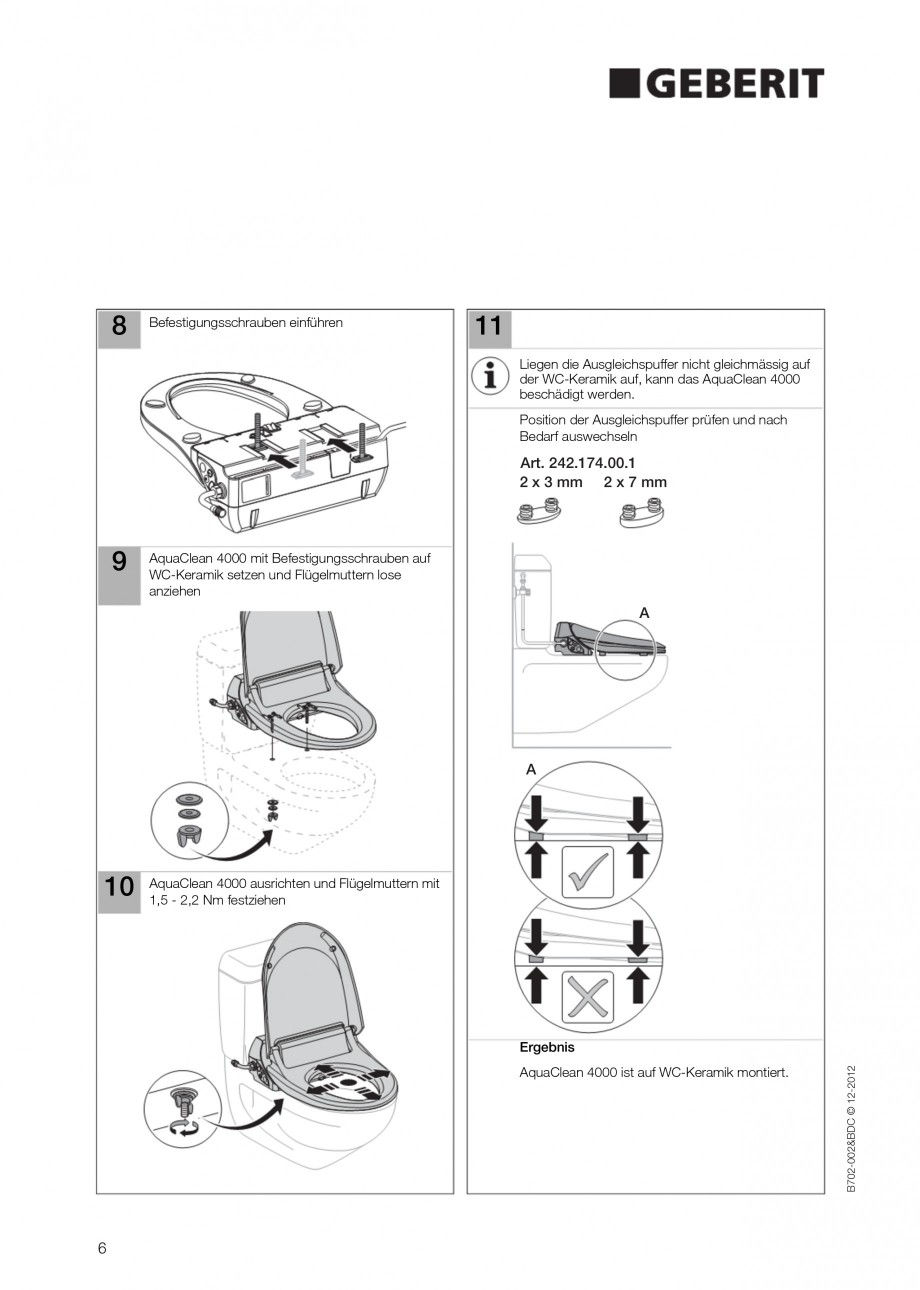 GEBERIT

8 Befestigungsschrauben einführen

9 AquaClean 4000 mit Befestigungsschrauben auf WC-Keramik setzen und Flügelmuttern lose anziehen

10 AquaClean 4000 ausrichten und Flügelmuttern mit 1,5 - 2,2 Nm festziehen

11

Liegen die Ausgleichspuffer nicht gleichmässig auf der WC-Keramik auf, kann das AquaClean 4000 beschädigt werden.

Position der Ausgleichspuffer prüfen und nach Bedarf auswechseln

Art. 242.174.00.1
2 x 3 mm 2 x 7 mm

A

A

Ergebnis

AquaClean 4000 ist auf WC-Keramik montiert.

B702-002&BDC © 12-2012

6