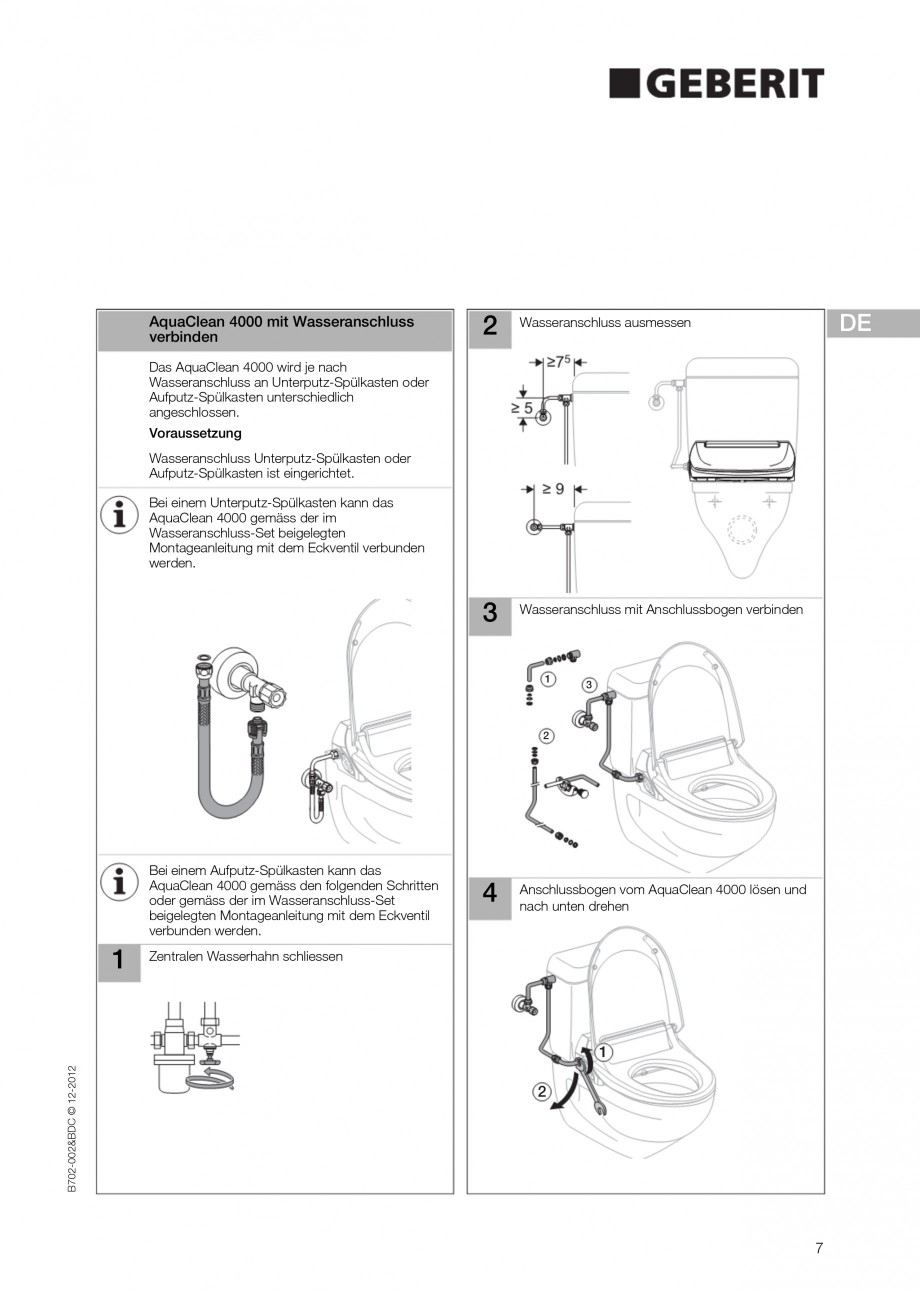 GEBERIT

DE

AquaClean 4000 mit Wasseranschluss verbinden

Das AquaClean 4000 wird je nach Wasseranschluss an Unterputz-Spülkasten oder Aufputz-Spülkasten unterschiedlich angeschlossen.

Voraussetzung

Wasseranschluss Unterputz-Spülkasten oder Aufputz-Spülkasten ist eingerichtet.

Bei einem Unterputz-Spülkasten kann das AquaClean 4000 gemäss der im Wasseranschluss-Set beigelegten Montageanleitung mit dem Eckventil verbunden werden.

Bei einem Aufputz-Spülkasten kann das AquaClean 4000 gemäss den folgenden Schritten oder gemäss der im Wasseranschluss-Set beigelegten Montageanleitung mit dem Eckventil verbunden werden.

1 Zentralen Wasserhahn schliessen

2 Wasseranschluss ausmessen

$\geq 7^5$

$\geq 5$

$\geq 9$

3 Wasseranschluss mit Anschlussbogen verbinden

1 3 2

4 Anschlussbogen vom AquaClean 4000 lösen und nach unten drehen

1 2

B702-002&BDC © 12-2012

7