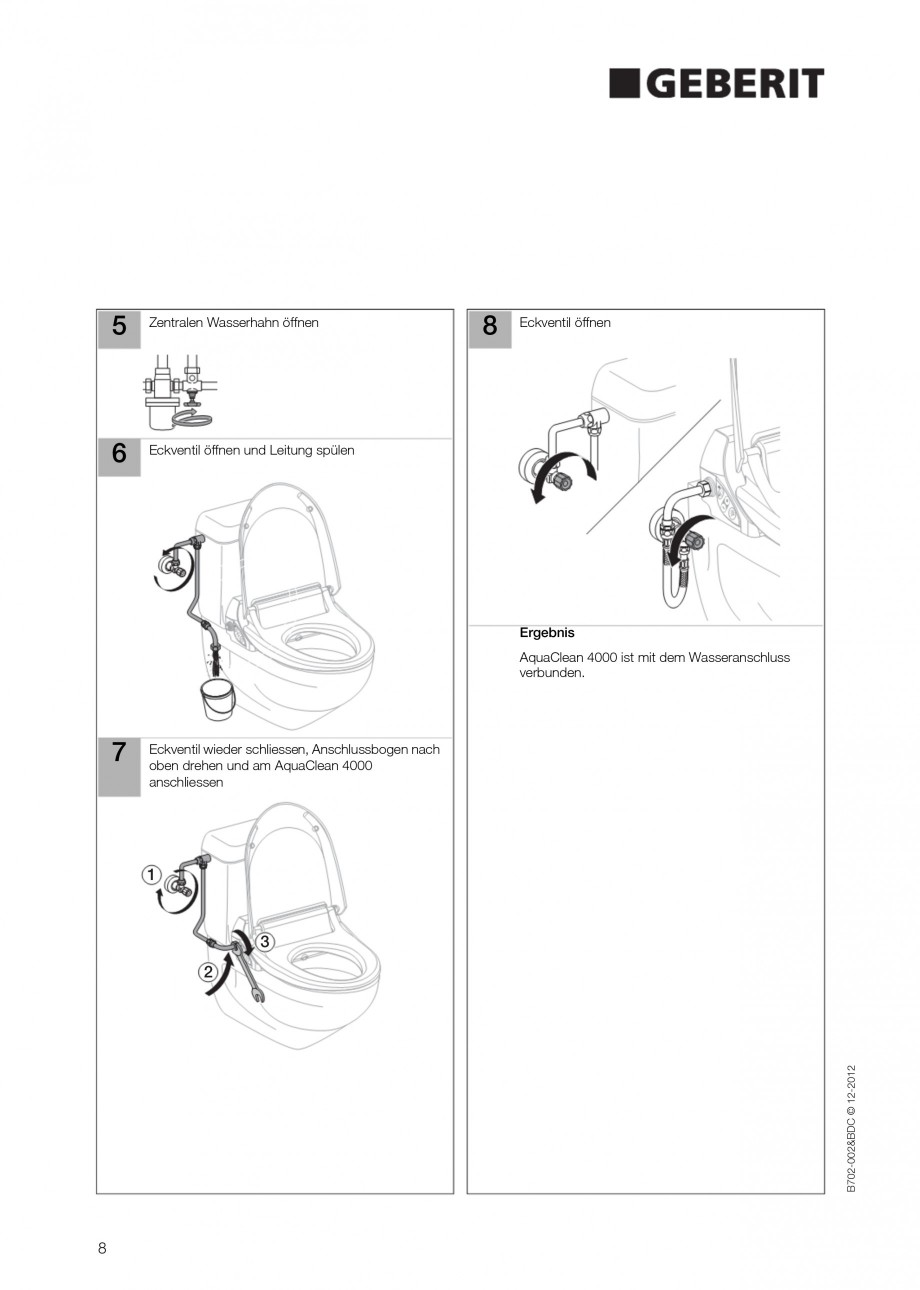 GEBERIT

5 Zentralen Wasserhahn öffnen

6 Eckventil öffnen und Leitung spülen

7 Eckventil wieder schliessen, Anschlussbogen nach oben drehen und am AquaClean 4000 anschliessen

1
2
3

8 Eckventil öffnen

Ergebnis

AquaClean 4000 ist mit dem Wasseranschluss verbunden.

B702-002&BDC © 12-2012

8