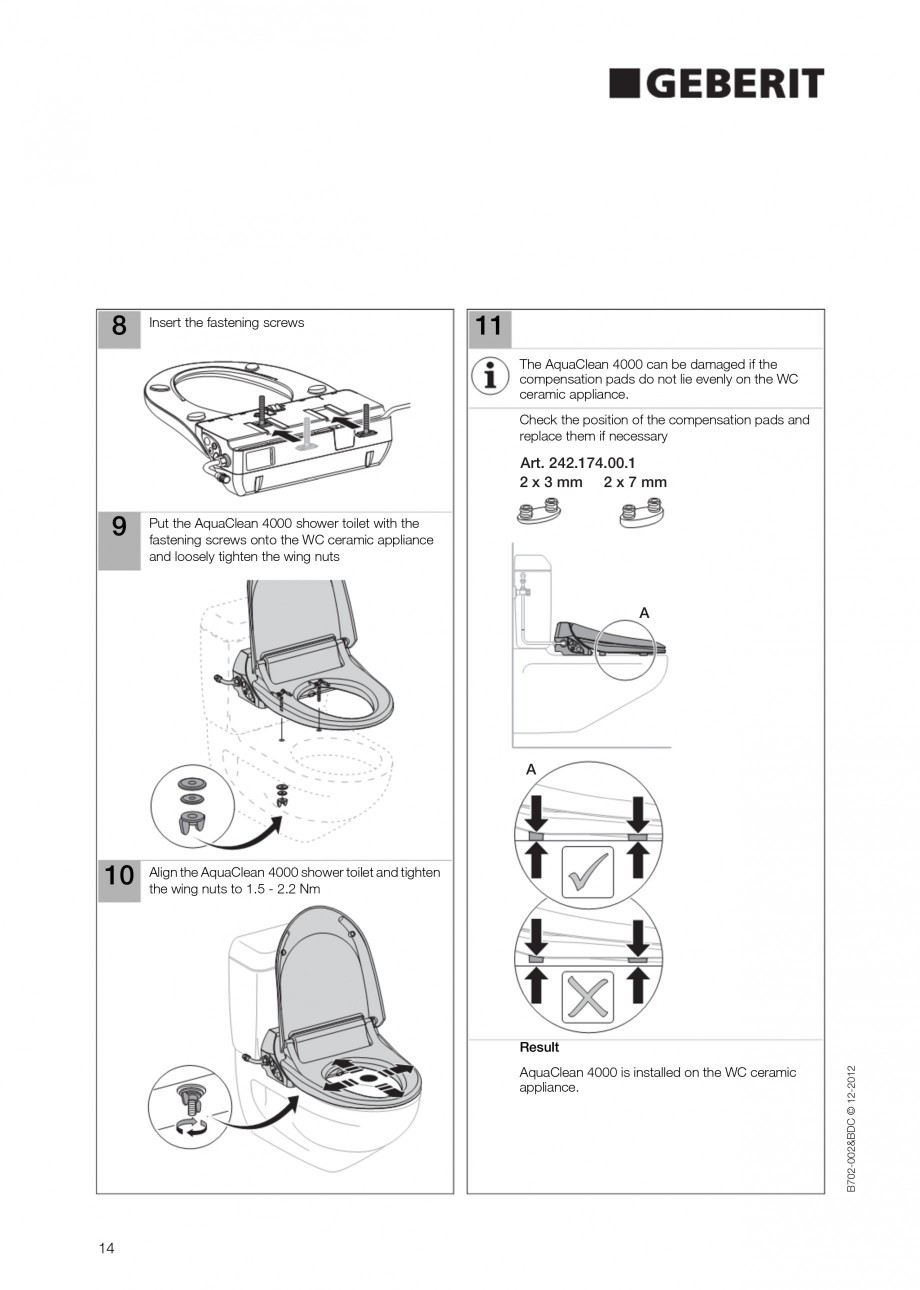 GEBERIT

8 Insert the fastening screws

9 Put the AquaClean 4000 shower toilet with the fastening screws onto the WC ceramic appliance and loosely tighten the wing nuts

10 Align the AquaClean 4000 shower toilet and tighten the wing nuts to 1.5 - 2.2 Nm

11

The AquaClean 4000 can be damaged if the compensation pads do not lie evenly on the WC ceramic appliance.

Check the position of the compensation pads and replace them if necessary

Art. 242.174.00.1
2 x 3 mm 2 x 7 mm

A

A

Result

AquaClean 4000 is installed on the WC ceramic appliance.

B702-002&BDC © 12-2012

14