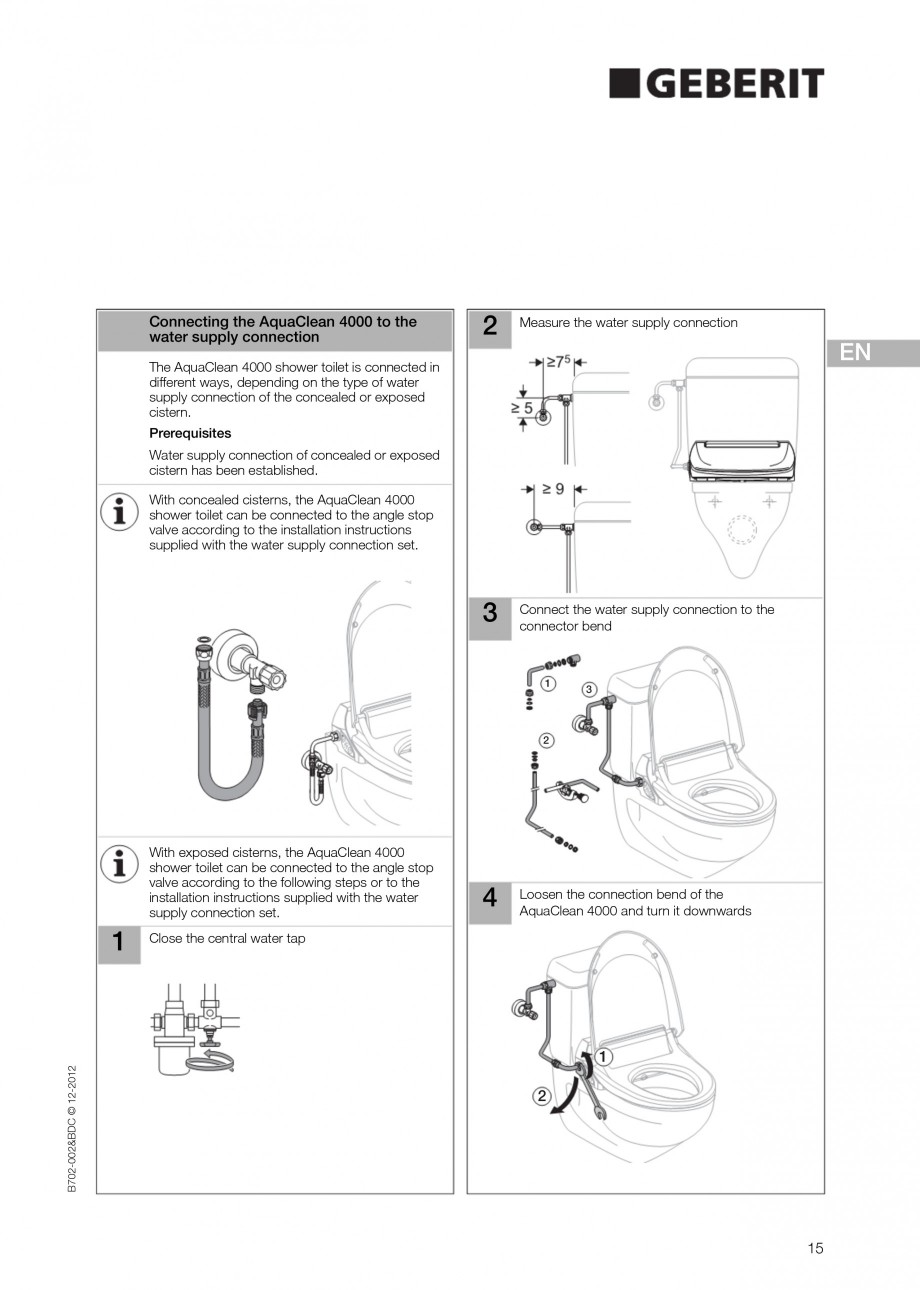 GEBERIT

EN

Connecting the AquaClean 4000 to the water supply connection

The AquaClean 4000 shower toilet is connected in different ways, depending on the type of water supply connection of the concealed or exposed cistern.

Prerequisites

Water supply connection of concealed or exposed cistern has been established.

With concealed cisterns, the AquaClean 4000 shower toilet can be connected to the angle stop valve according to the installation instructions supplied with the water supply connection set.

With exposed cisterns, the AquaClean 4000 shower toilet can be connected to the angle stop valve according to the following steps or to the installation instructions supplied with the water supply connection set.

1 Close the central water tap

2 Measure the water supply connection

$\geq 7^5$

$\geq 5$

$\geq 9$

3 Connect the water supply connection to the connector bend

1

3

2

4 Loosen the connection bend of the AquaClean 4000 and turn it downwards

1

2

B702-002&BDC © 12-2012

15