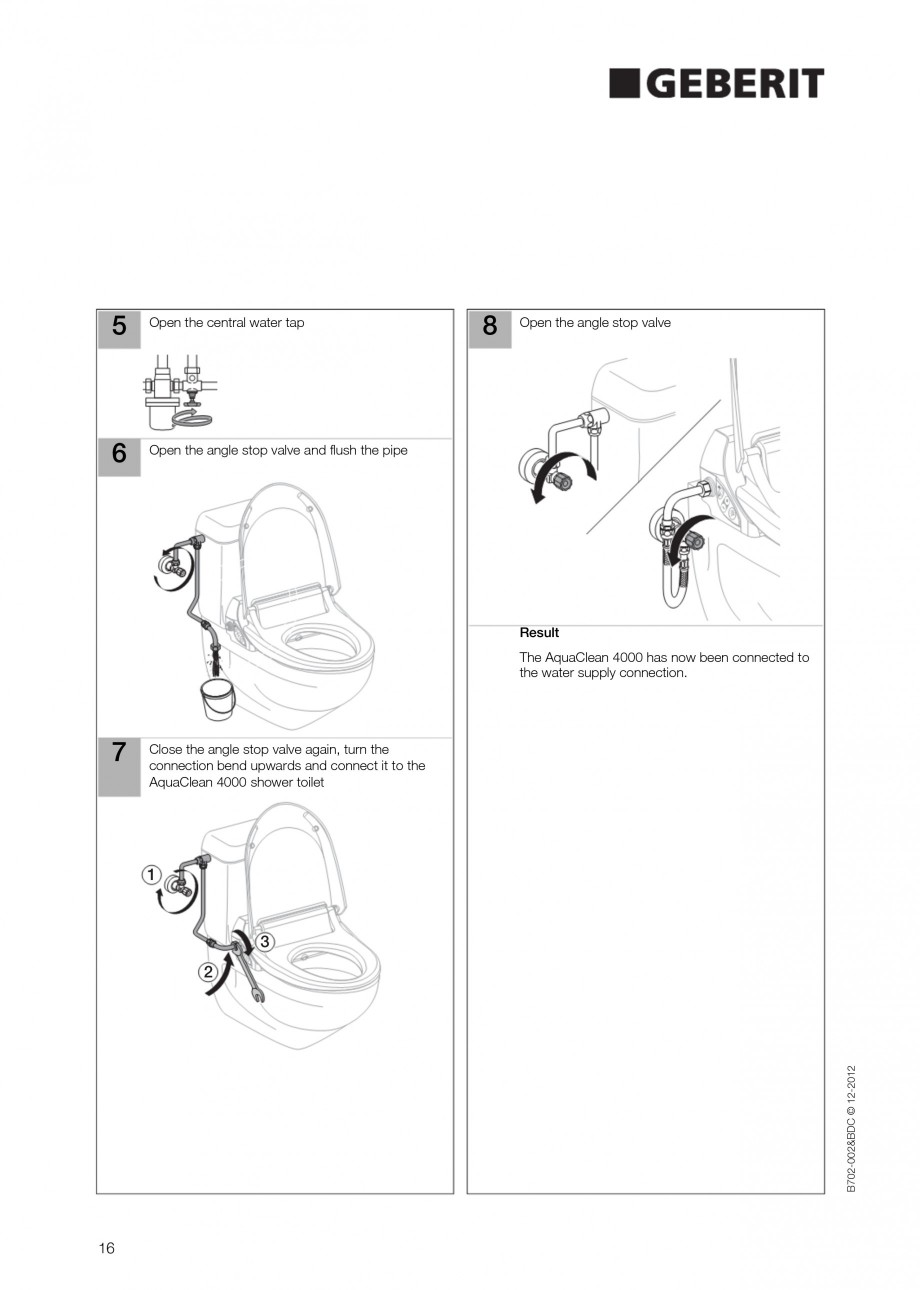 GEBERIT

5 Open the central water tap

6 Open the angle stop valve and flush the pipe

7 Close the angle stop valve again, turn the connection bend upwards and connect it to the AquaClean 4000 shower toilet

1
2
3

8 Open the angle stop valve

Result

The AquaClean 4000 has now been connected to the water supply connection.

B702-002&BDC © 12-2012

16