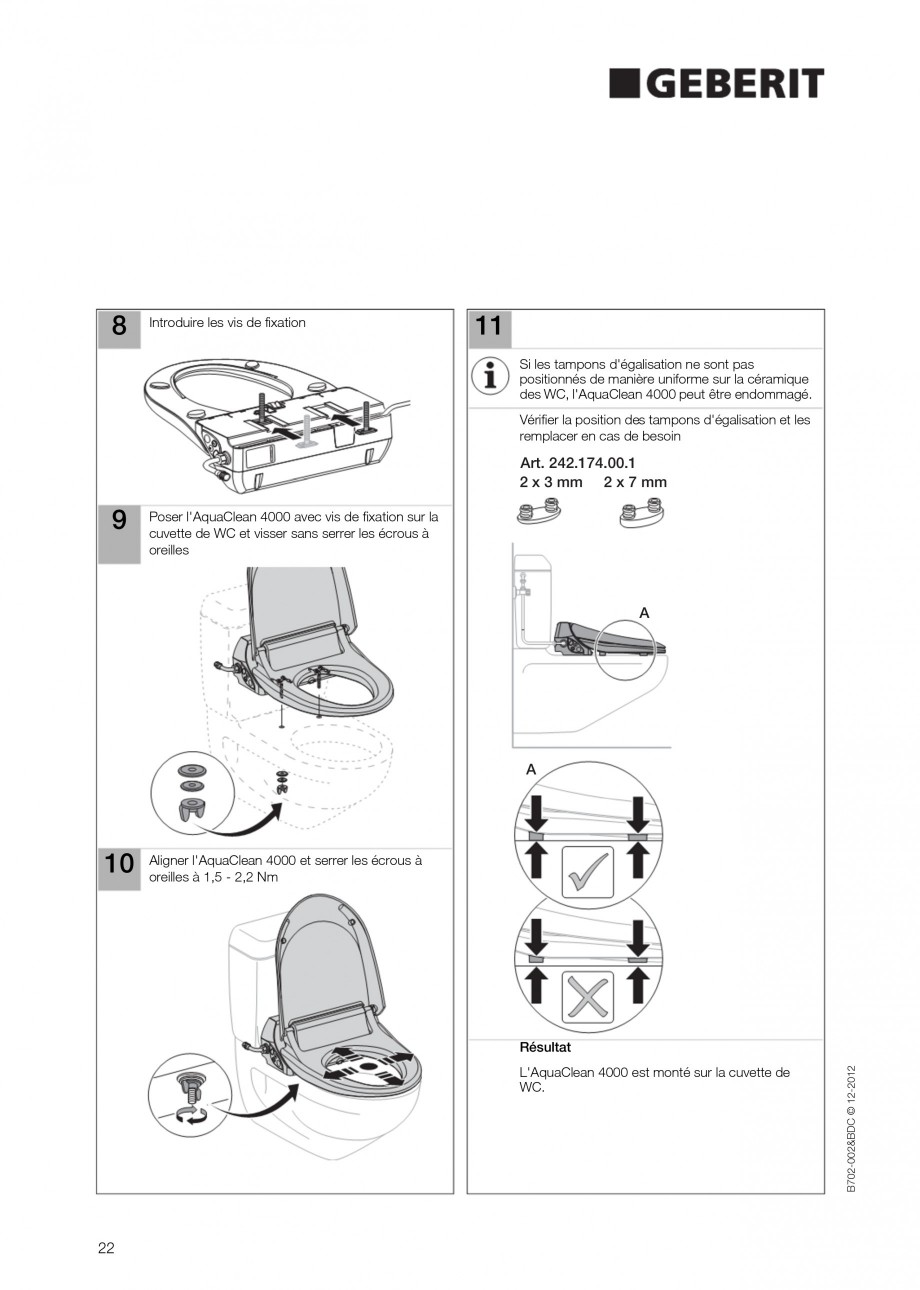 GEBERIT

8 Introduire les vis de fixation

9 Poser l'AquaClean 4000 avec vis de fixation sur la cuvette de WC et visser sans serrer les écrous à oreilles

10 Aligner l'AquaClean 4000 et serrer les écrous à oreilles à 1,5 - 2,2 Nm

11

Si les tampons d'égalisation ne sont pas positionnés de manière uniforme sur la céramique des WC, l'AquaClean 4000 peut être endommagé.

Vérifier la position des tampons d'égalisation et les remplacer en cas de besoin

Art. 242.174.00.1
2 x 3 mm 2 x 7 mm

A

A

Résultat

L'AquaClean 4000 est monté sur la cuvette de WC.

B702-002&BDC © 12-2012

22