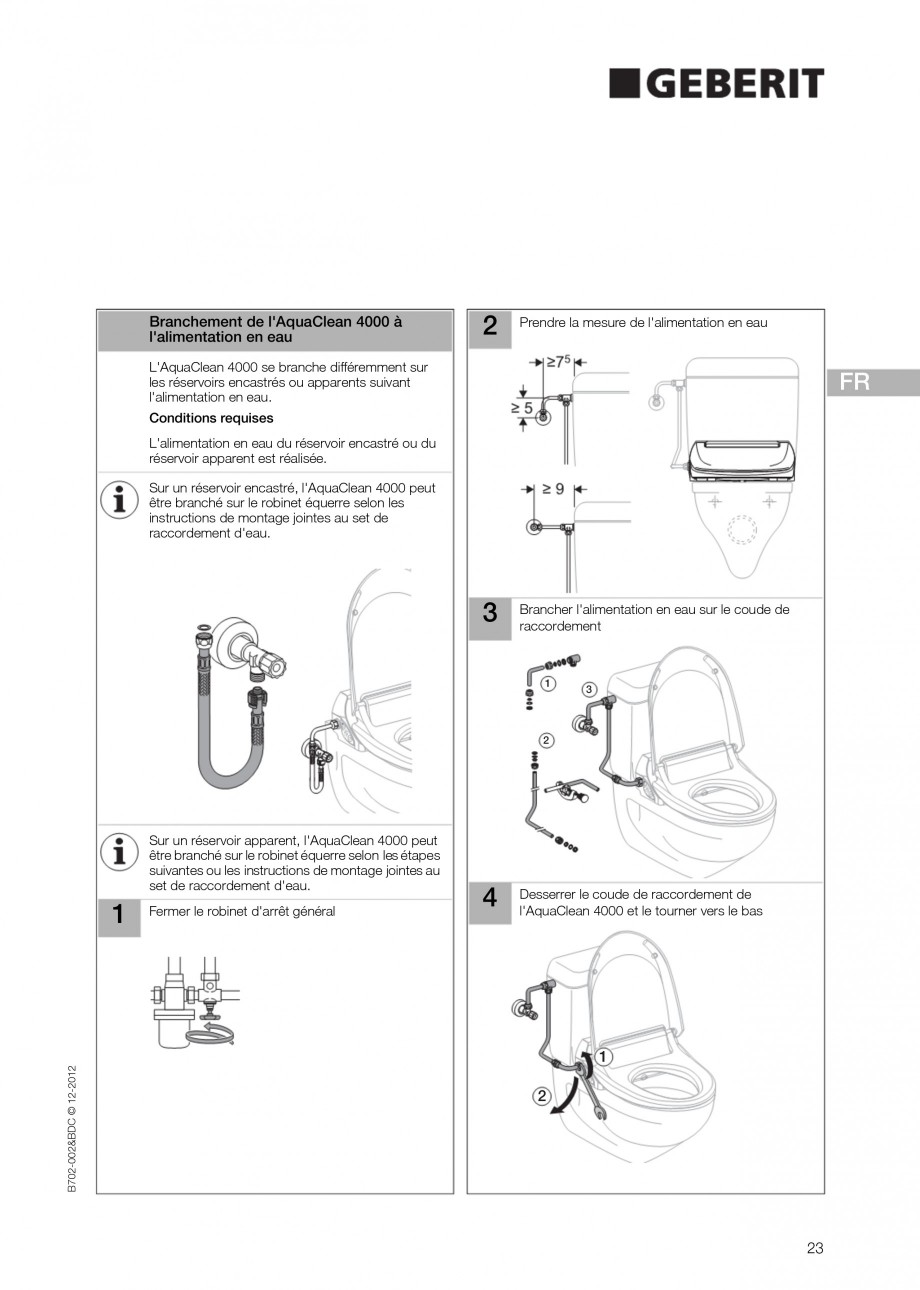 GEBERIT

FR

Branchement de l'AquaClean 4000 à l'alimentation en eau

L'AquaClean 4000 se branche différemment sur les réservoirs encastrés ou apparents suivant l'alimentation en eau.

Conditions requises

L'alimentation en eau du réservoir encastré ou du réservoir apparent est réalisée.

Sur un réservoir encastré, l'AquaClean 4000 peut être branché sur le robinet équerre selon les instructions de montage jointes au set de raccordement d'eau.

Sur un réservoir apparent, l'AquaClean 4000 peut être branché sur le robinet équerre selon les étapes suivantes ou les instructions de montage jointes au set de raccordement d'eau.

1 Fermer le robinet d'arrêt général

2 Prendre la mesure de l'alimentation en eau

$\geq 7^5$

$\geq 5$

$\geq 9$

3 Brancher l'alimentation en eau sur le coude de raccordement

1

3

2

4 Desserrer le coude de raccordement de l'AquaClean 4000 et le tourner vers le bas

1

2

B702-002&BDC © 12-2012

23