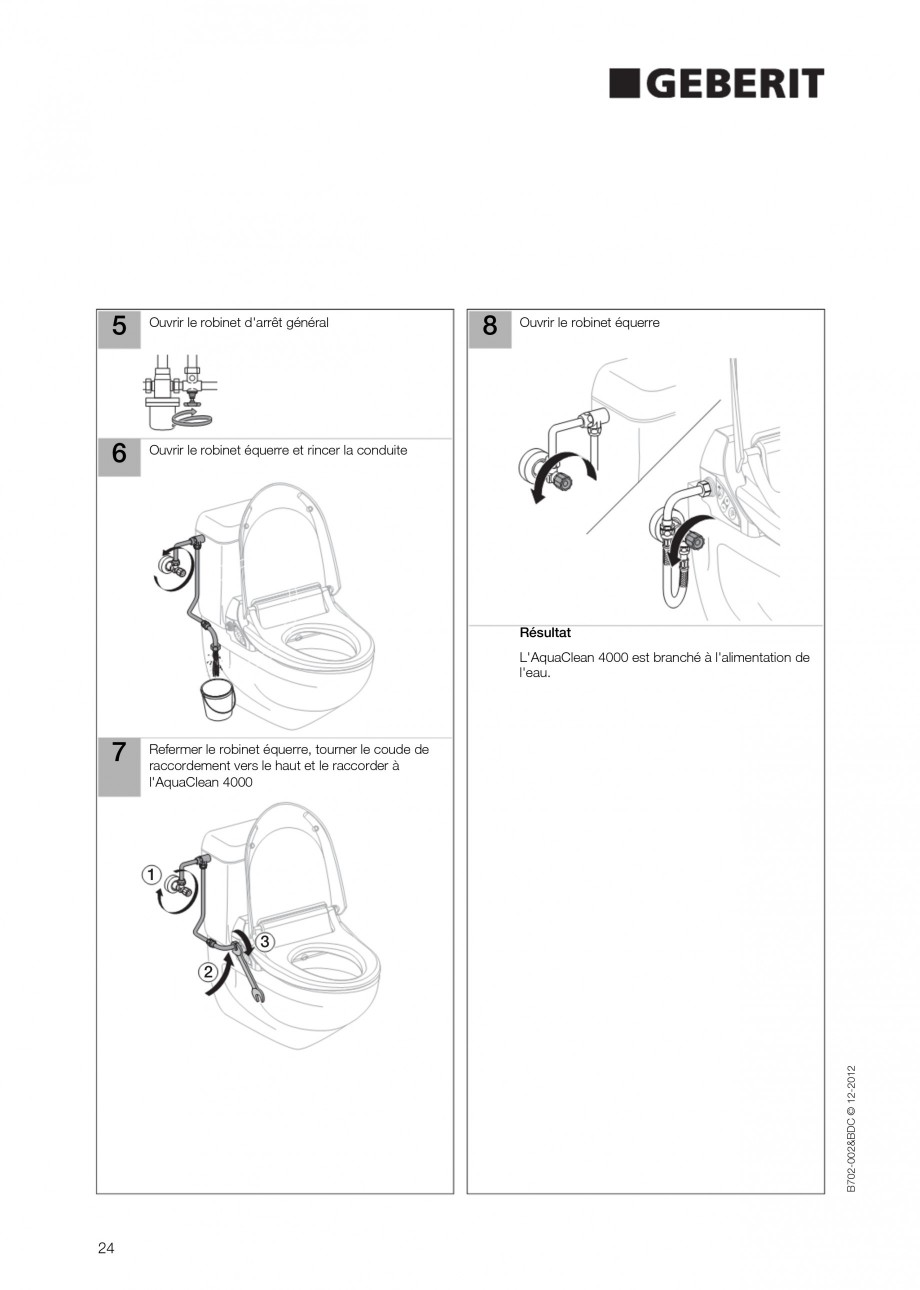 GEBERIT

5 Ouvrir le robinet d'arrêt général

6 Ouvrir le robinet équerre et rincer la conduite

7 Refermer le robinet équerre, tourner le coude de raccordement vers le haut et le raccorder à l'AquaClean 4000

1

2

3

8 Ouvrir le robinet équerre

Résultat

L'AquaClean 4000 est branché à l'alimentation de l'eau.

B702-002&BDC © 12-2012

24