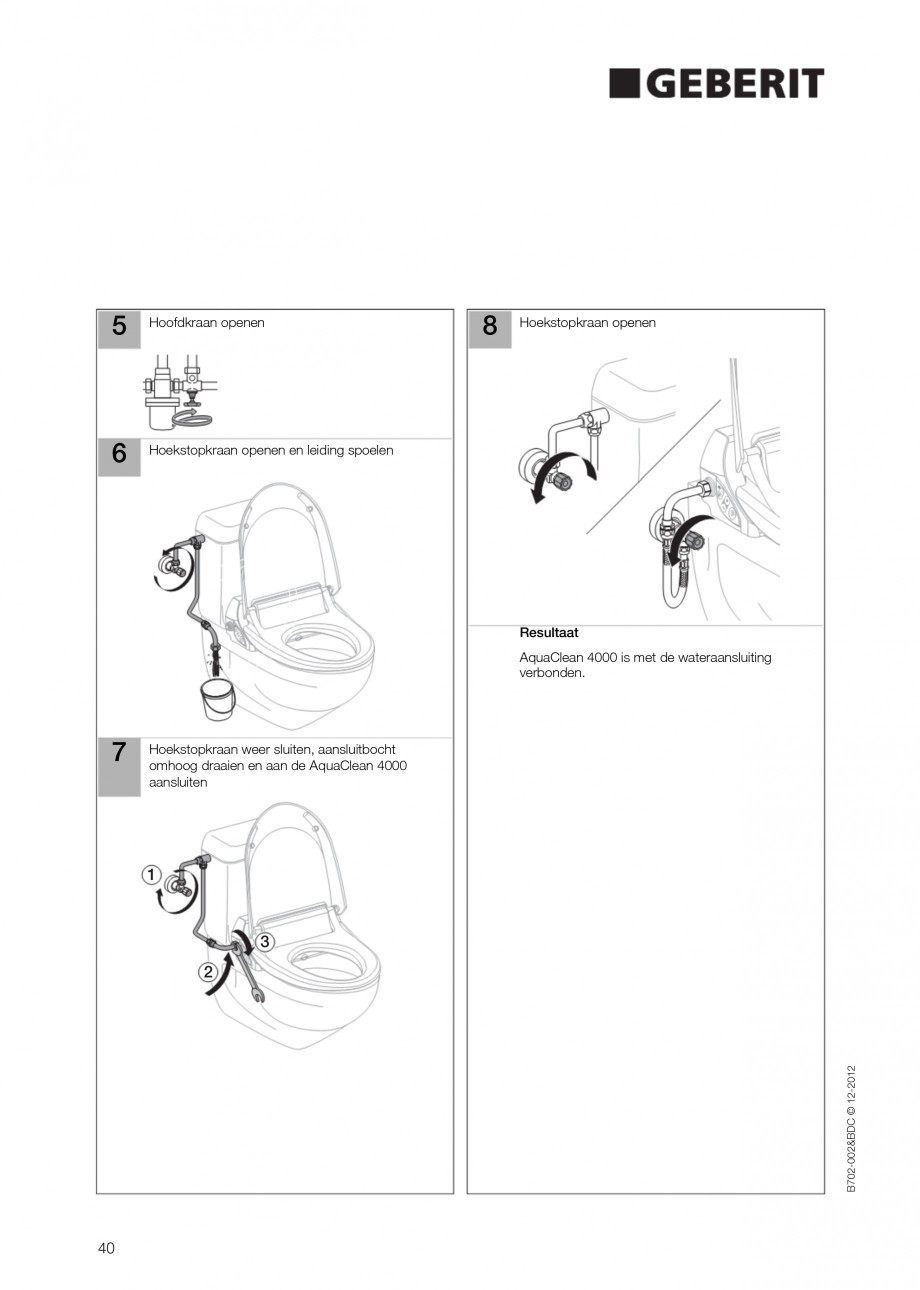 GEBERIT

5 Hoofdkraan openen

6 Hoekstopkraan openen en leiding spoelen

7 Hoekstopkraan weer sluiten, aansluitbocht omhoog draaien en aan de AquaClean 4000 aansluiten

1
2
3

8 Hoekstopkraan openen

Resultaat

AquaClean 4000 is met de wateraansluiting verbonden.

B702-002&BDC © 12-2012

40