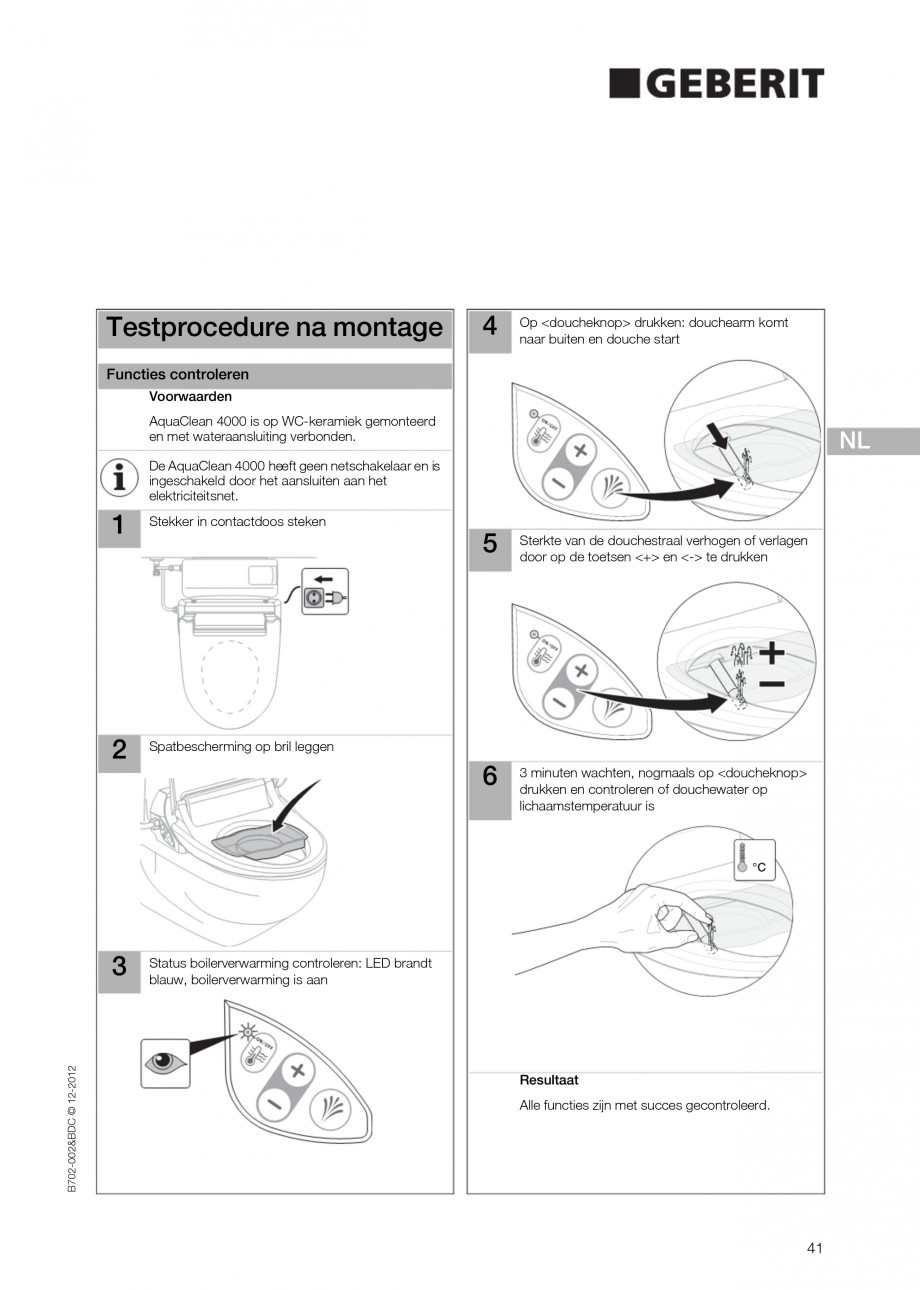 GEBERIT

NL

Testprocedure na montage

Functies controleren

Voorwaarden

AquaClean 4000 is op WC-keramiek gemonteerd en met wateraansluiting verbonden.

De AquaClean 4000 heeft geen netschakelaar en is ingeschakeld door het aansluiten aan het elektriciteitsnet.

1 Stekker in contactdoos steken

2 Spatbescherming op bril leggen

3 Status boilerverwarming controleren: LED brandt blauw, boilerverwarming is aan

ON/OFF

4 Op <doucheknop> drukken: douchearm komt naar buiten en douche start

ON/OFF

5 Sterkte van de douchestraal verhogen of verlagen door op de toetsen <+> en <-> te drukken

ON/OFF

6 3 minuten wachten, nogmaals op <doucheknop> drukken en controleren of douchewater op lichaamstemperatuur is

°C

Resultaat

Alle functies zijn met succes gecontroleerd.

B702-002&BDC © 12-2012

41