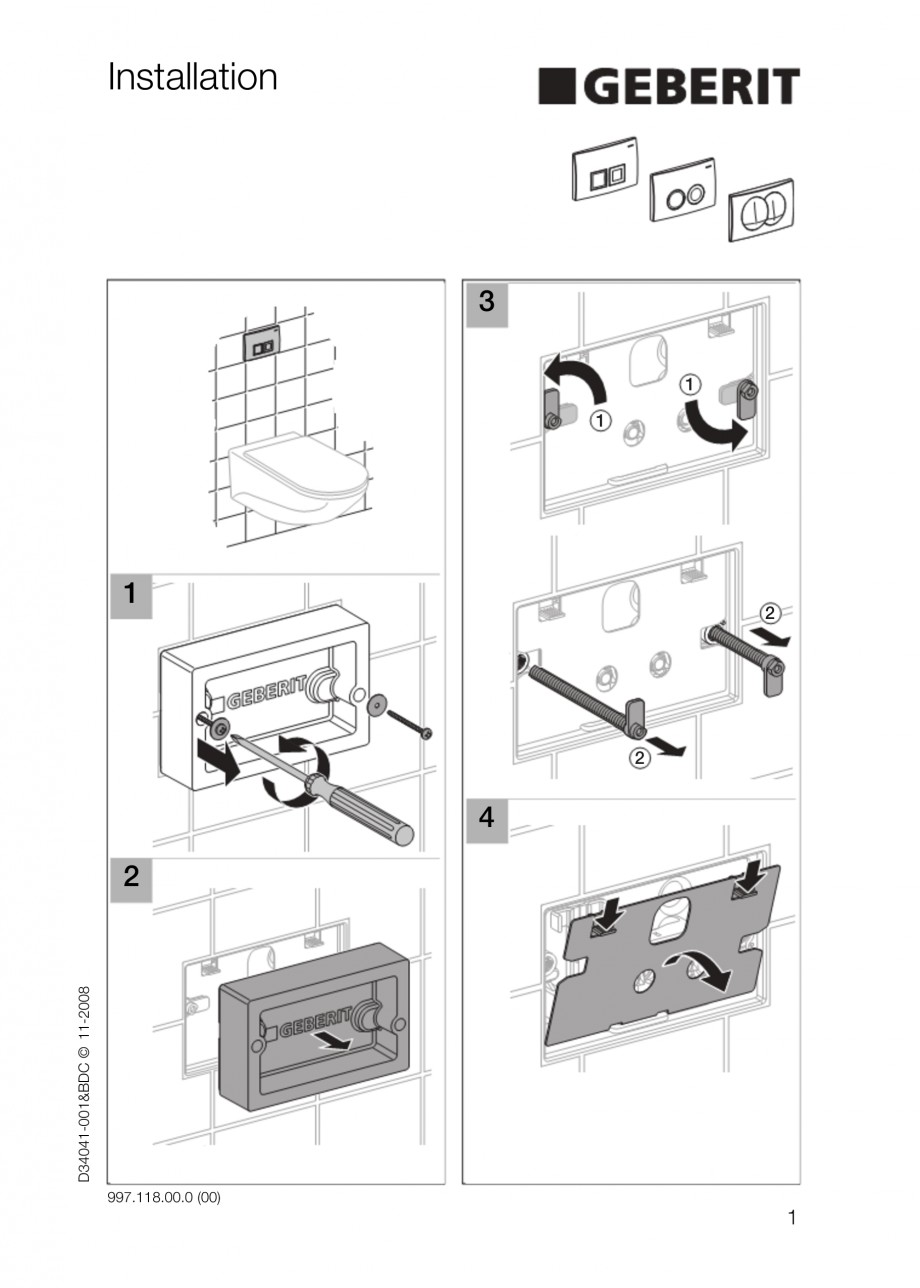 Installation

GEBERIT

1

GEBERIT

2

GEBERIT

3

1

1

2

2

4

D34041-001&BDC © 11-2008

997.118.00.0 (00)

1