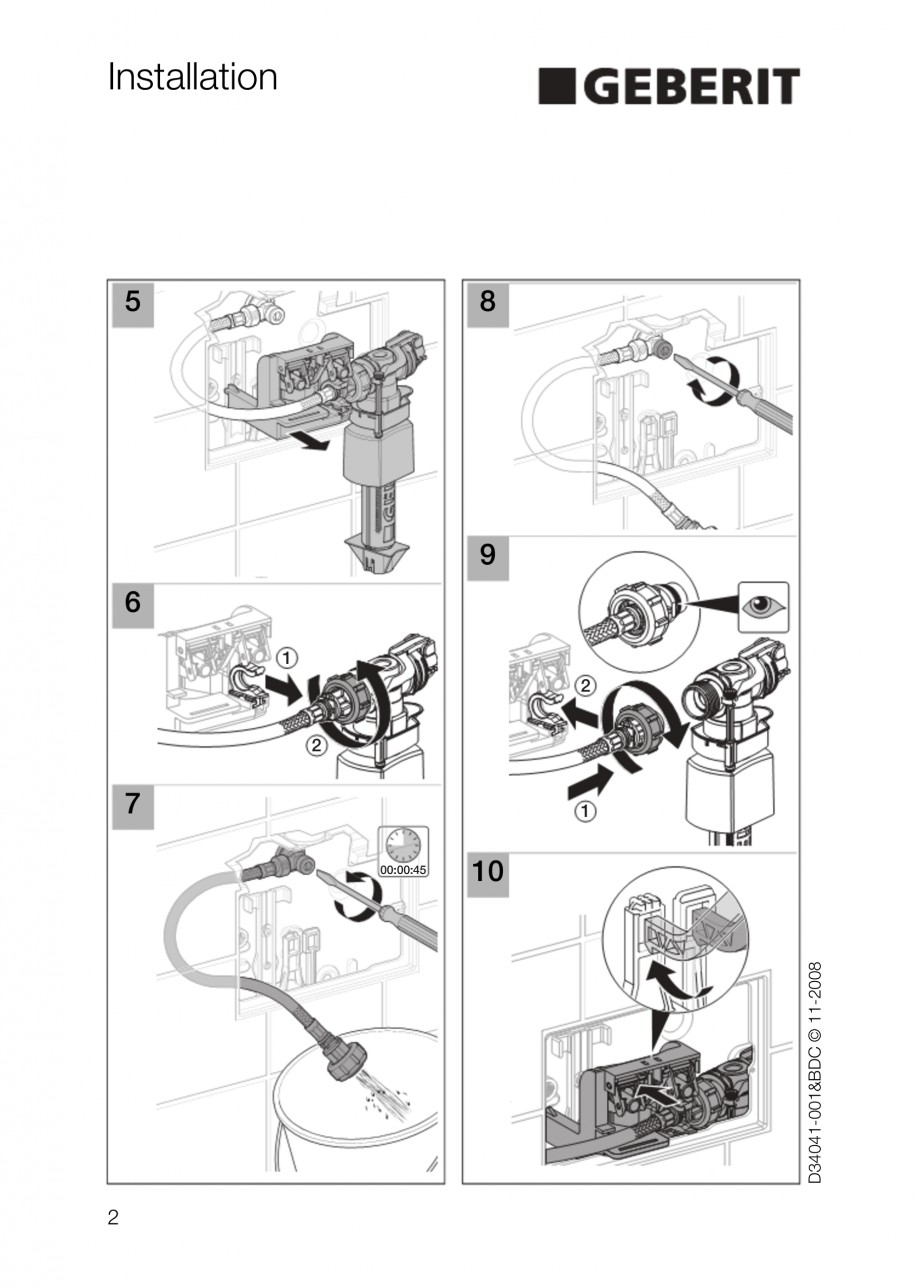 Installation

GEBERIT

5

6

①

②

7

00:00:45

8

9

②

①

10

D34041-001&BDC © 11-2008

2