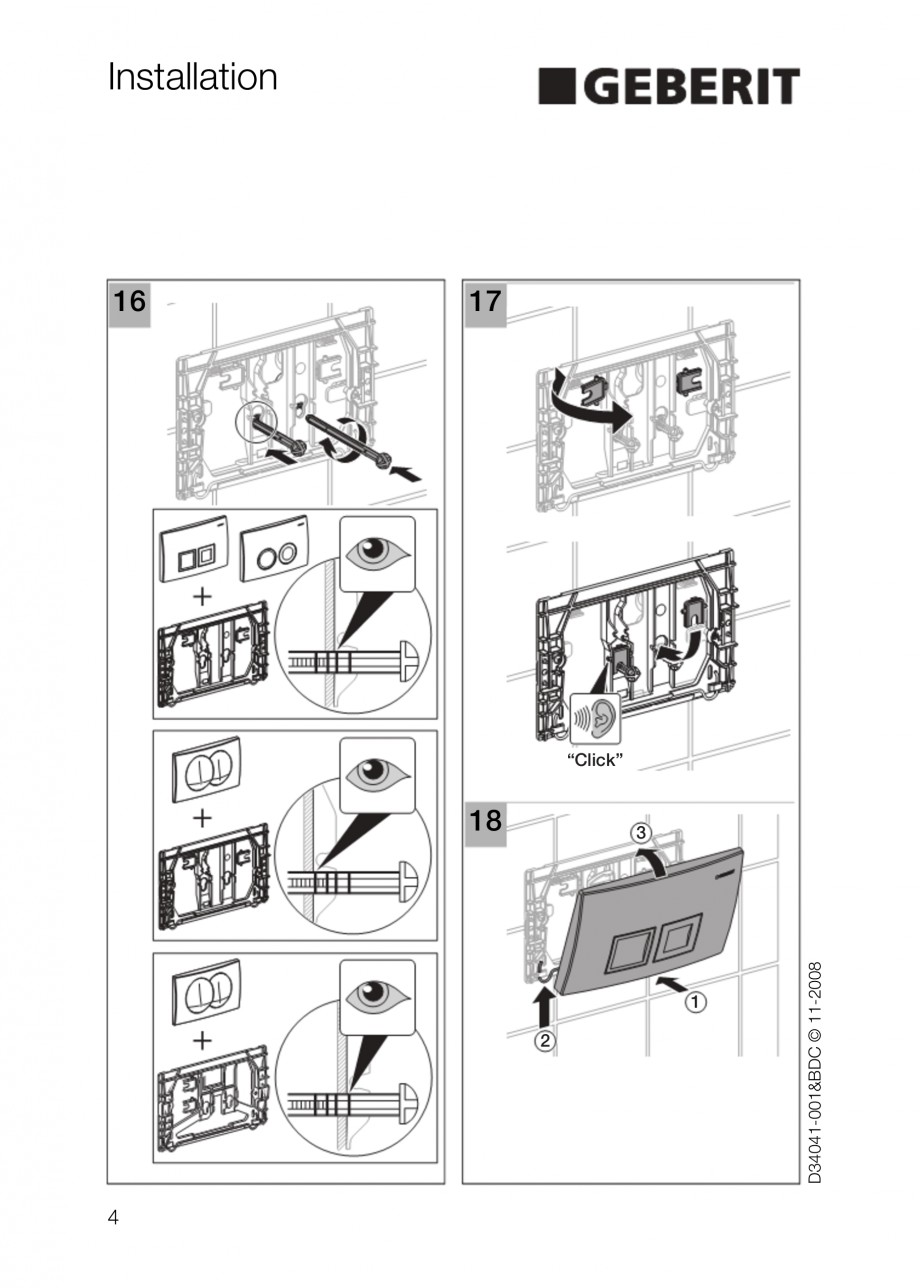 Installation

GEBERIT

16

+

+

+

17

"Click"

18

③

①

②

D34041-001&BDC © 11-2008

4