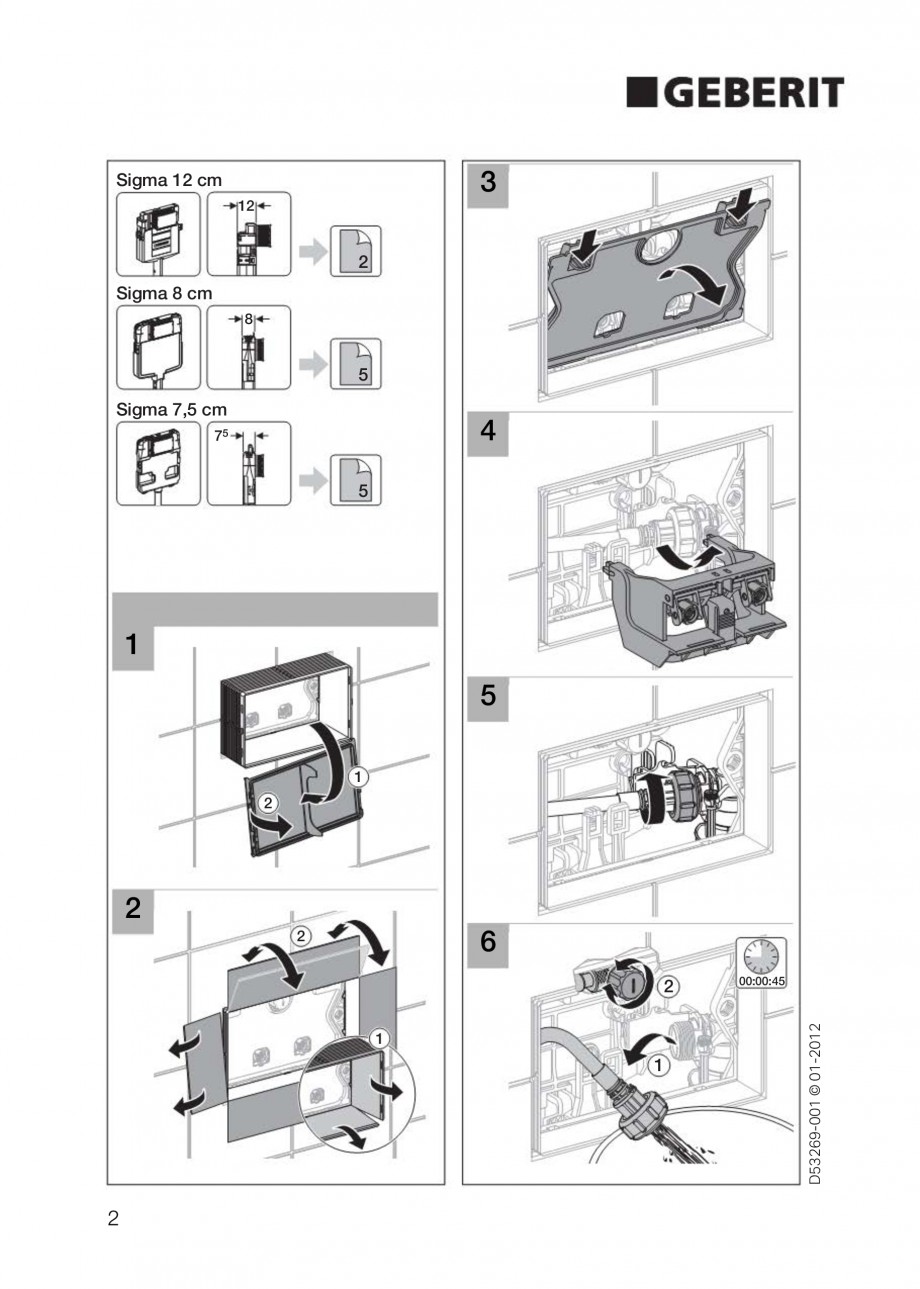 GEBERIT

Sigma 12 cm
12
2

Sigma 8 cm
8
5

Sigma 7,5 cm
$7^5$
5

1
1
2

2
2
1

3

4

5

6
2
1
00:00:45

D53269-001 © 01-2012

2