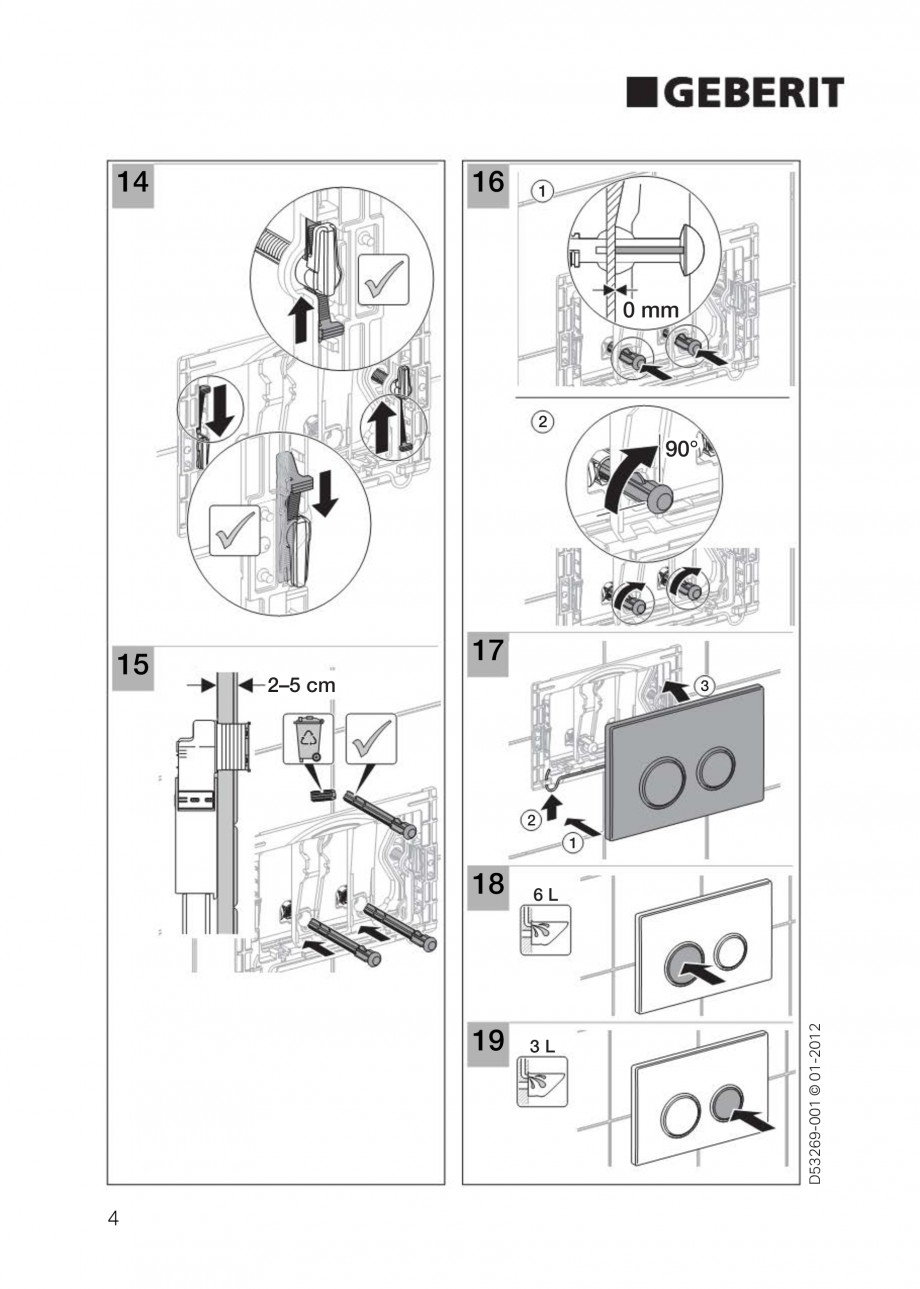 GEBERIT

14

15

2–5 cm

16

1

0 mm

2

90°

17

3

2

1

18

6 L

19

3 L

D53269-001 © 01-2012

4