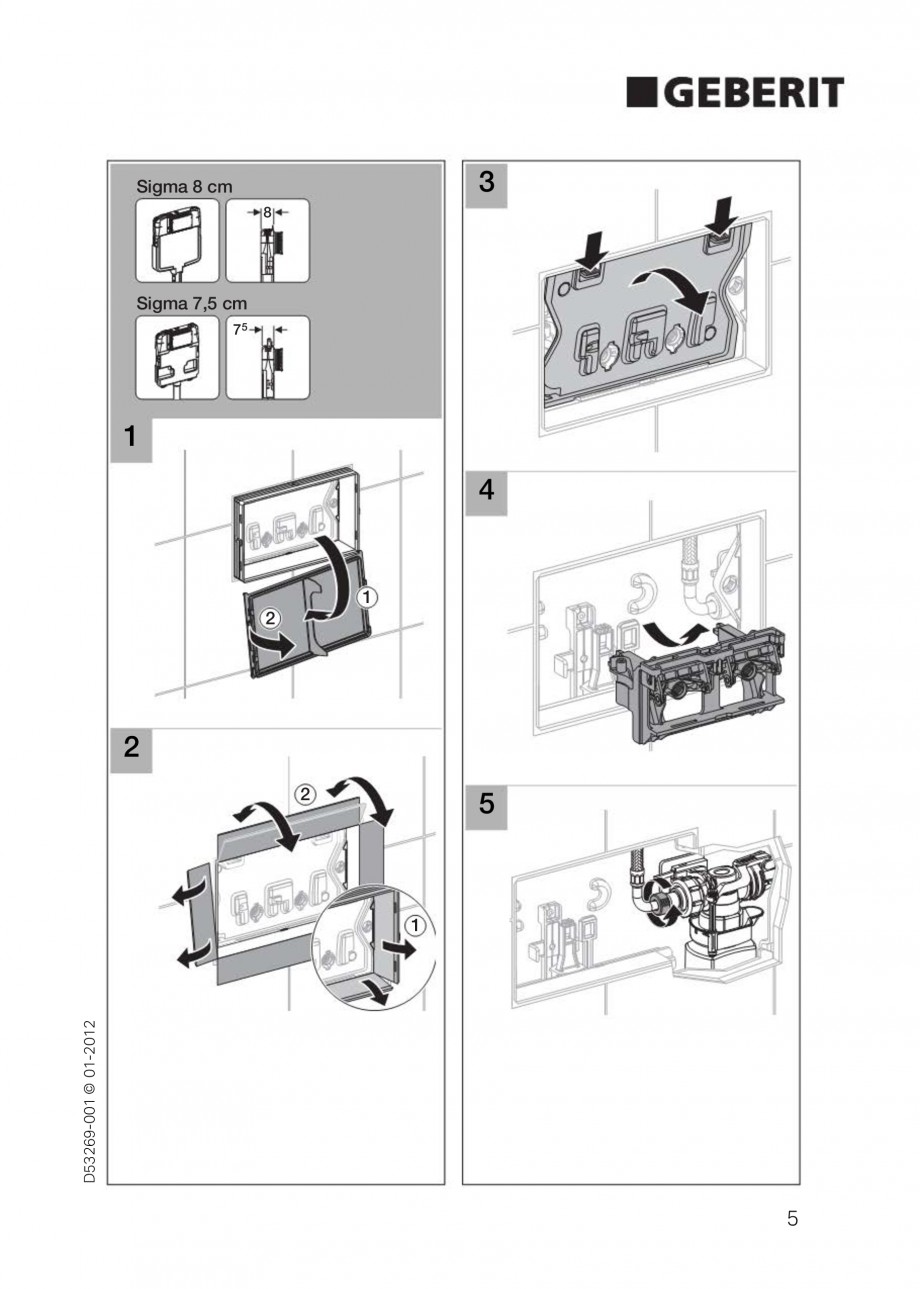 GEBERIT

Sigma 8 cm

8

Sigma 7,5 cm

$7^5$

1

①

②

2

②

①

3

4

5

D53269-001 © 01-2012

5